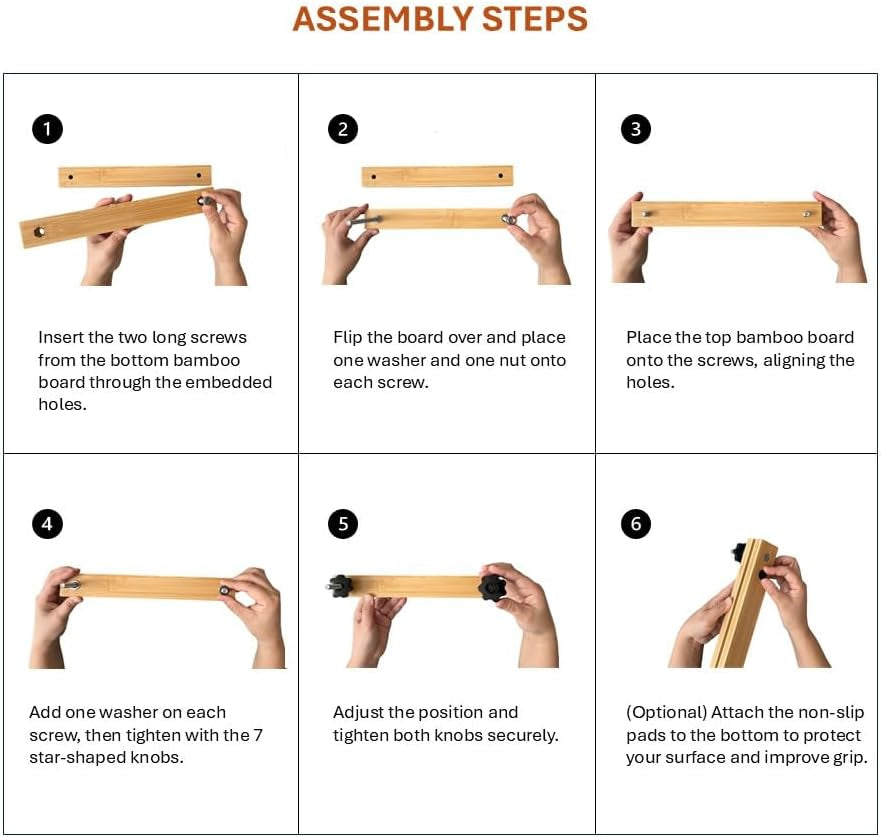 ASSEMBLY STEPS

1

Insert the two long screws from the bottom bamboo board through the embedded holes.

2

Flip the board over and place one washer and one nut onto each screw.

3

Place the top bamboo board onto the screws, aligning the holes.

4

Add one washer on each screw, then tighten with the 7 star-shaped knobs.

5

Adjust the position and tighten both knobs securely.

6

(Optional) Attach the non-slip pads to the bottom to protect your surface and improve grip.