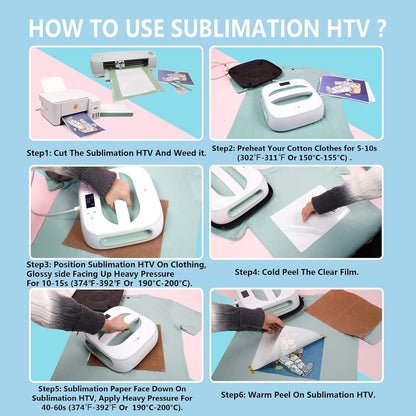 HOW TO USE SUBLIMATION HTV ?

Step1: Cut The Sublimation HTV And Weed it.

Step2: Preheat Your Cotton Clothes for 5-10s (302℉-311℉ Or 150°C-155°C) .

Step3: Position Sublimation HTV On Clothing, Glossy side Facing Up Heavy Pressure For 10-15s (374℉-392℉ Or 190°C-200°C).

Step4: Cold Peel The Clear Film.

Step5: Sublimation Paper Face Down On Sublimation HTV, Apply Heavy Pressure For 40-60s (374℉-392℉ Or 190°C-200°C).

Step6: Warm Peel On Sublimation HTV.