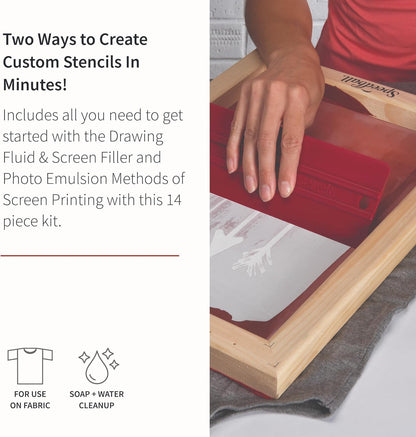 Two Ways to Create Custom Stencils In Minutes!

Includes all you need to get started with the Drawing Fluid & Screen Filler and Photo Emulsion Methods of Screen Printing with this 14 piece kit.

FOR USE ON FABRIC

SOAP + WATER CLEANUP

Speedball