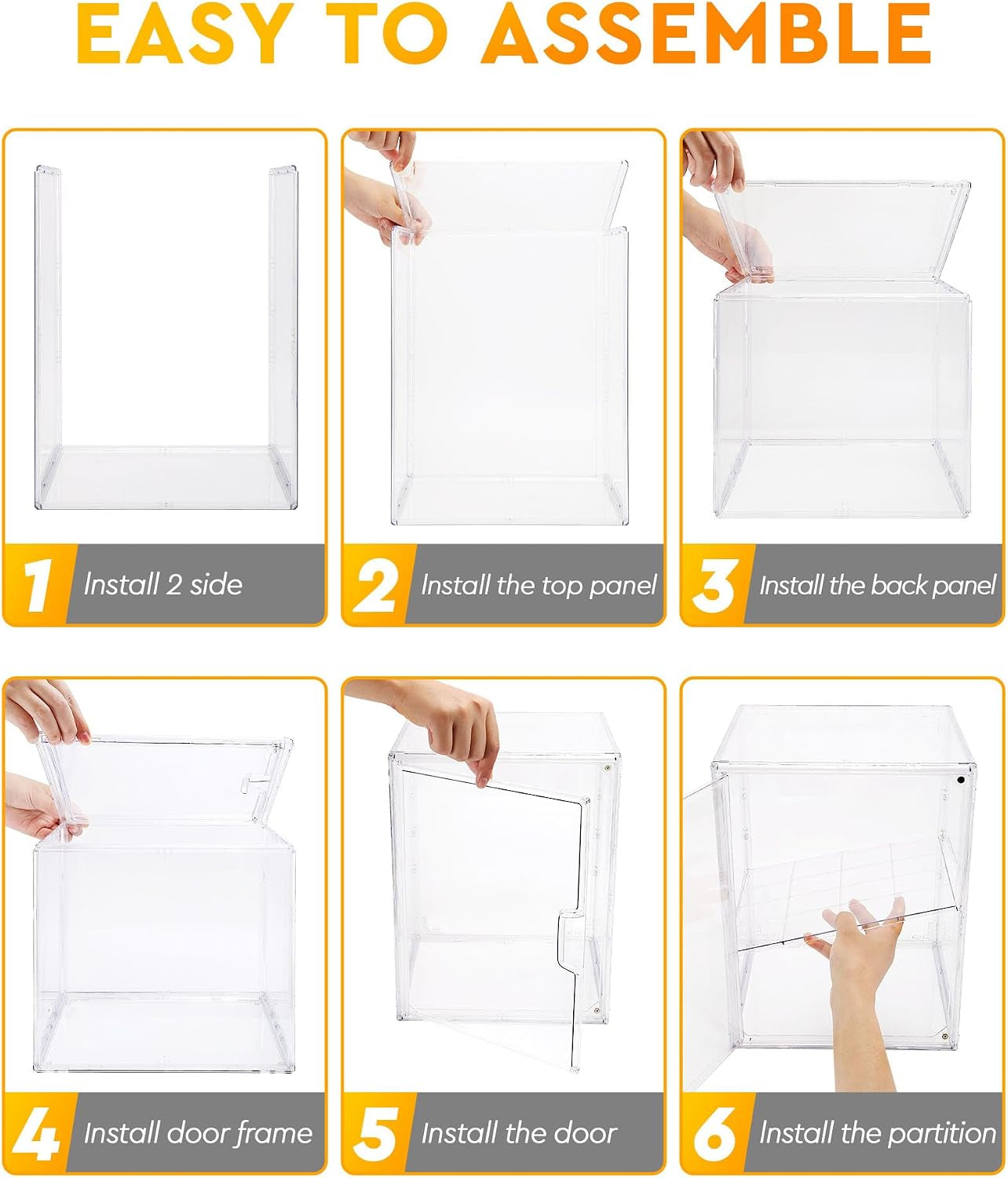 EASY TO ASSEMBLE

1 Install 2 side

2 Install the top panel

3 Install the back panel

4 Install door frame

5 Install the door

6 Install the partition