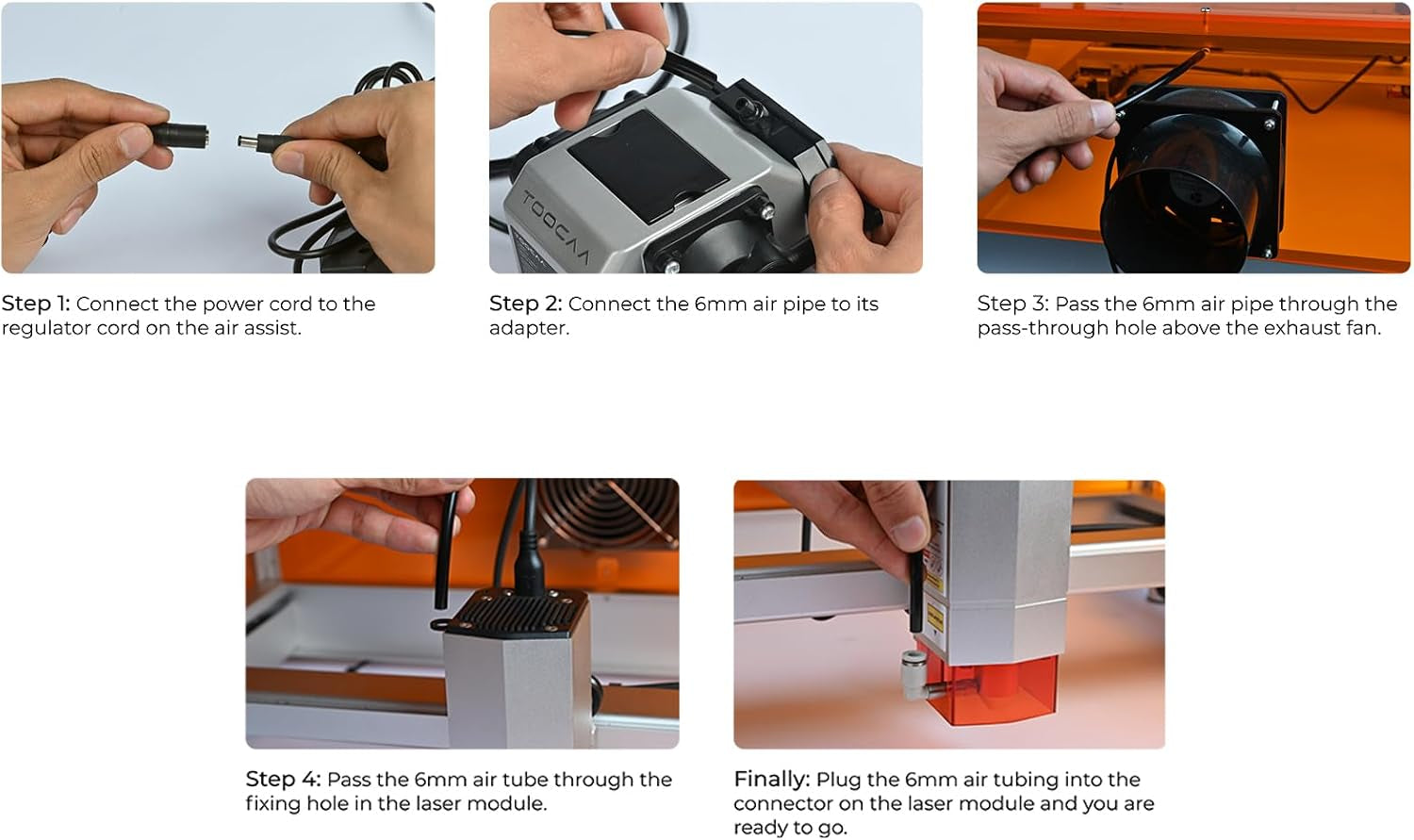 TOOCAA

Step 1: Connect the power cord to the regulator cord on the air assist.

Step 2: Connect the 6mm air pipe to its adapter.

Step 3: Pass the 6mm air pipe through the pass-through hole above the exhaust fan.

Step 4: Pass the 6mm air tube through the fixing hole in the laser module.

Finally: Plug the 6mm air tubing into the connector on the laser module and you are ready to go.