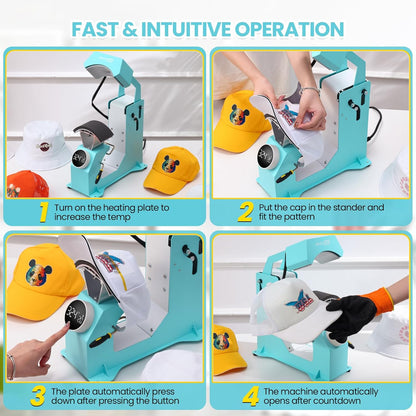 FAST & INTUITIVE OPERATION

1 Turn on the heating plate to increase the temp

2 Put the cap in the stander and fit the pattern

3 The plate automatically press down after pressing the button

4 The machine automatically opens after countdown