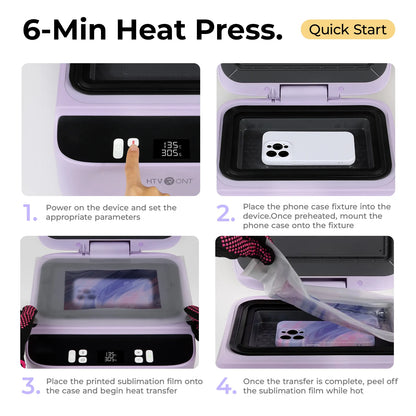 6-Min Heat Press.

Quick Start

135°C
305s

HTVRONT

1. Power on the device and set the appropriate parameters

2. Place the phone case fixture into the device.Once preheated, mount the phone case onto the fixture

3. Place the printed sublimation film onto the case and begin heat transfer

4. Once the transfer is complete, peel off the sublimation film while hot