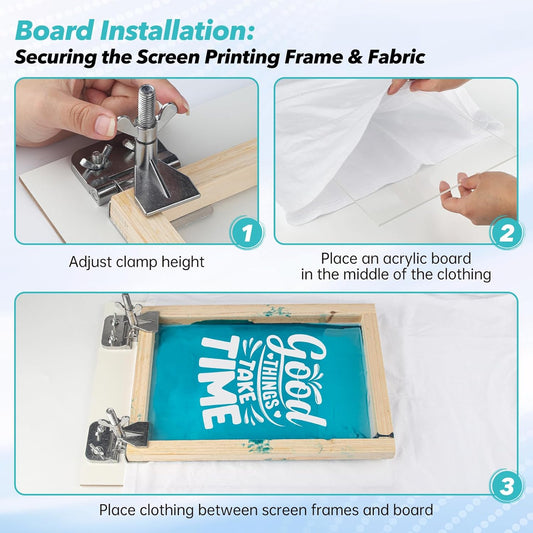 Board Installation:
Securing the Screen Printing Frame & Fabric

1

Adjust clamp height

2

Place an acrylic board in the middle of the clothing

Good THINGS TAKE TIME

3

Place clothing between screen frames and board