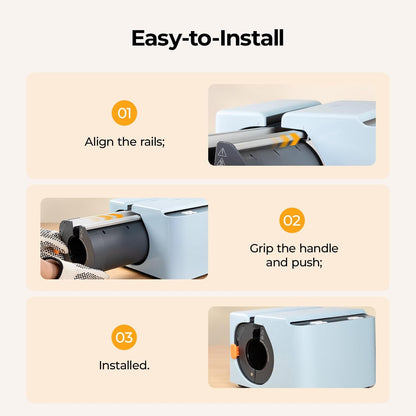 Easy-to-Install

01

Align the rails;

02

Grip the handle and push;

03

Installed.