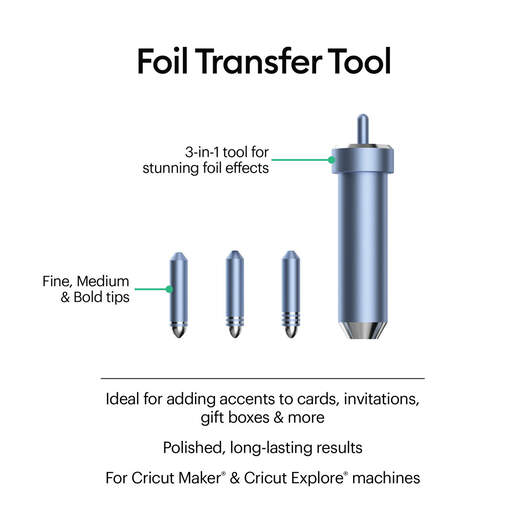 Foil Transfer Tool

3-in-1 tool for stunning foil effects

Fine, Medium & Bold tips

Ideal for adding accents to cards, invitations, gift boxes & more

Polished, long-lasting results

For Cricut Maker® & Cricut Explore® machines