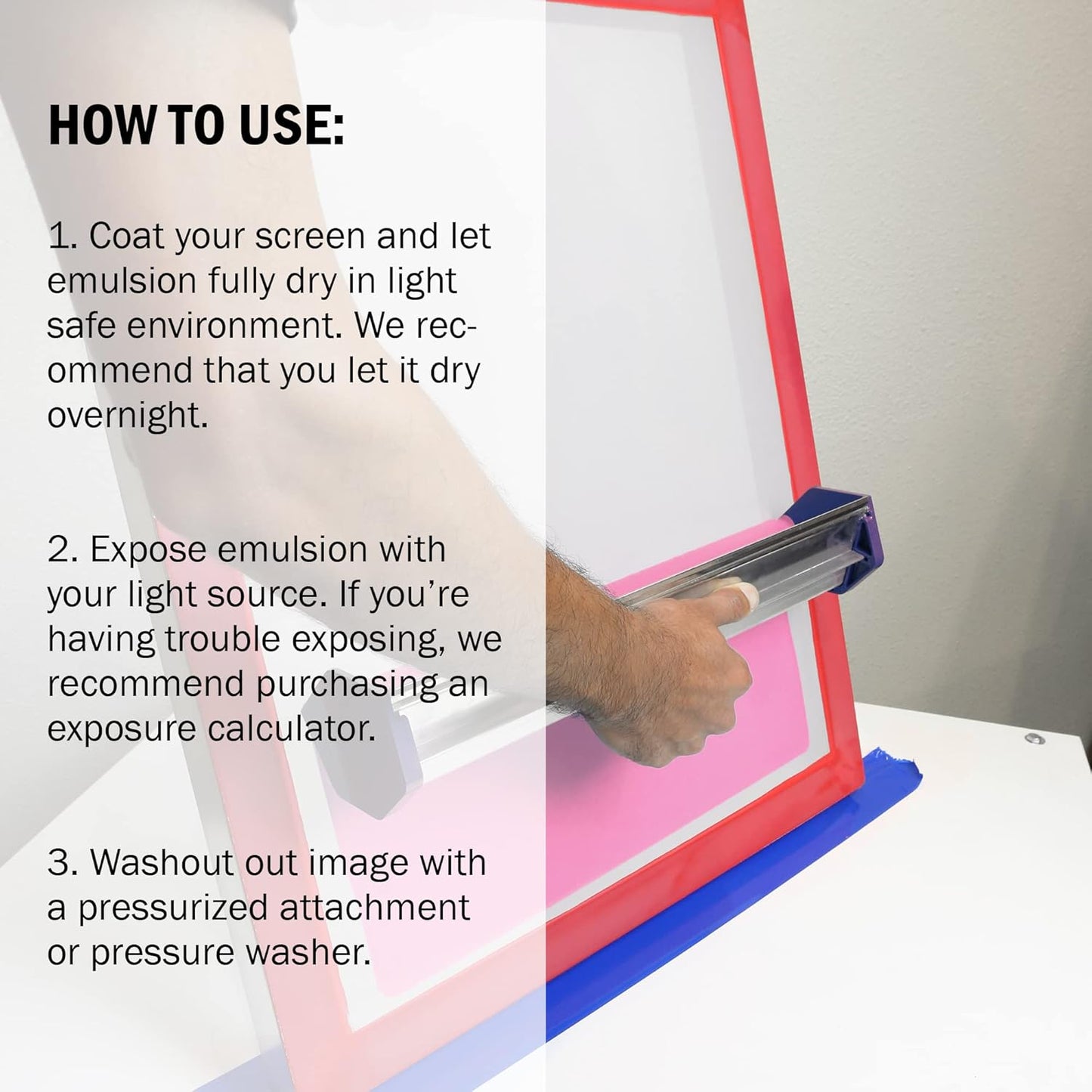 HOW TO USE:

1. Coat your screen and let emulsion fully dry in light safe environment. We recommend that you let it dry overnight.

2. Expose emulsion with your light source. If you're having trouble exposing, we recommend purchasing an exposure calculator.

3. Washout out image with a pressurized attachment or pressure washer.