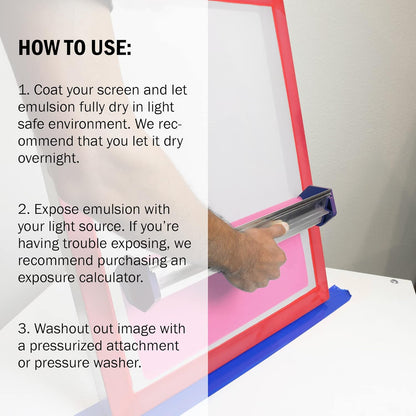 HOW TO USE:

1. Coat your screen and let emulsion fully dry in light safe environment. We recommend that you let it dry overnight.

2. Expose emulsion with your light source. If you're having trouble exposing, we recommend purchasing an exposure calculator.

3. Washout out image with a pressurized attachment or pressure washer.