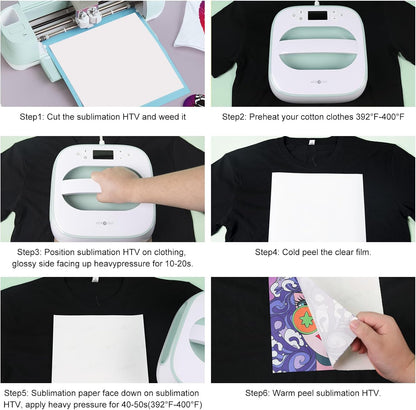 Step1: Cut the sublimation HTV and weed it

Step2: Preheat your cotton clothes 392°F-400°F

Step3: Position sublimation HTV on clothing, glossy side facing up heavypressure for 10-20s.

Step4: Cold peel the clear film.

Step5: Sublimation paper face down on sublimation HTV, apply heavy pressure for 40-50s(392°F-400°F)

Step6: Warm peel sublimation HTV.