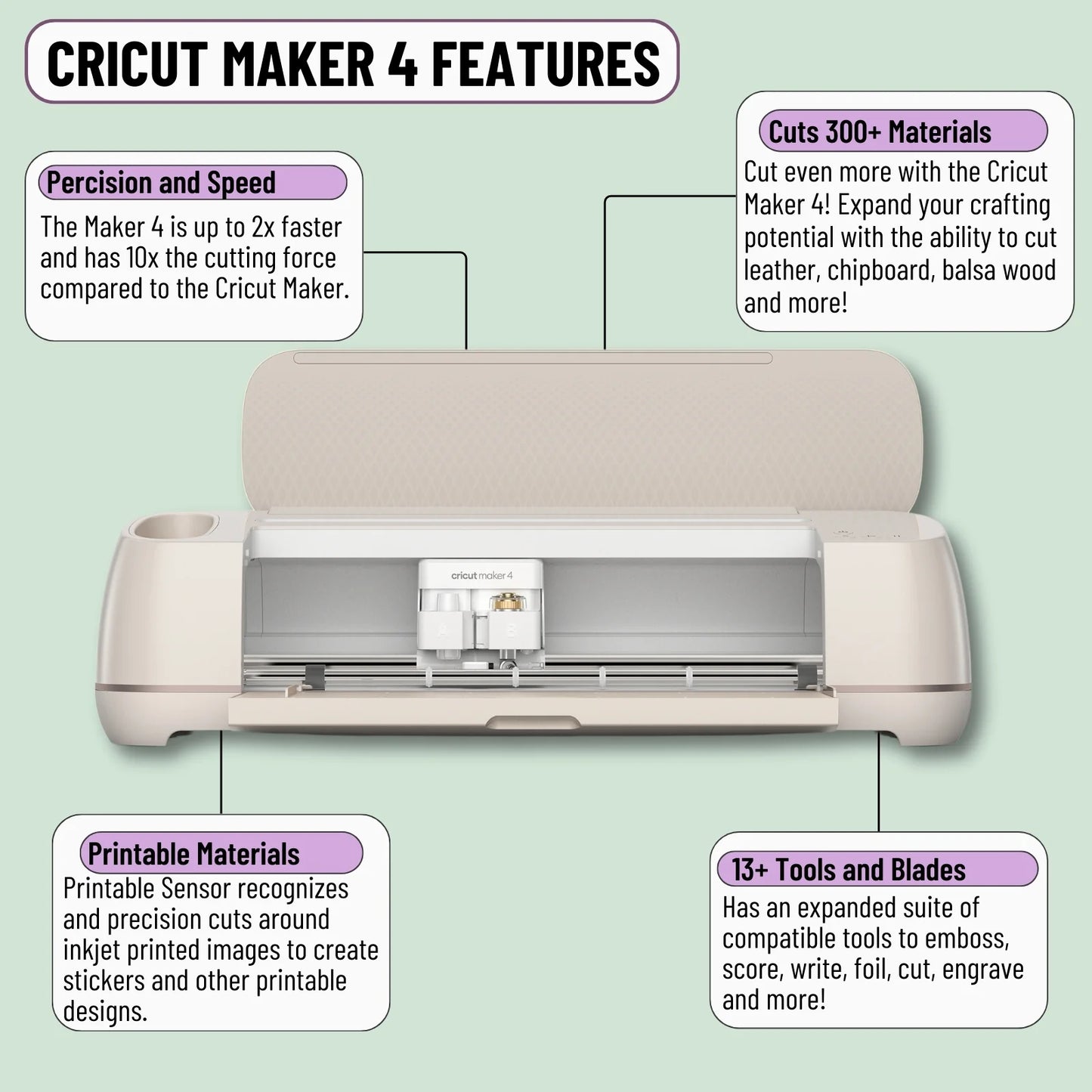 CRICUT MAKER 4 FEATURES

Percision and Speed
The Maker 4 is up to 2x faster and has 10x the cutting force compared to the Cricut Maker.

Cuts 300+ Materials
Cut even more with the Cricut Maker 4! Expand your crafting potential with the ability to cut leather, chipboard, balsa wood and more!

cricut maker 4

A

B

Printable Materials
Printable Sensor recognizes and precision cuts around inkjet printed images to create stickers and other printable designs.

13+ Tools and Blades
Has an expanded suite of compatible tools to emboss, score, write, foil, cut, engrave and more!