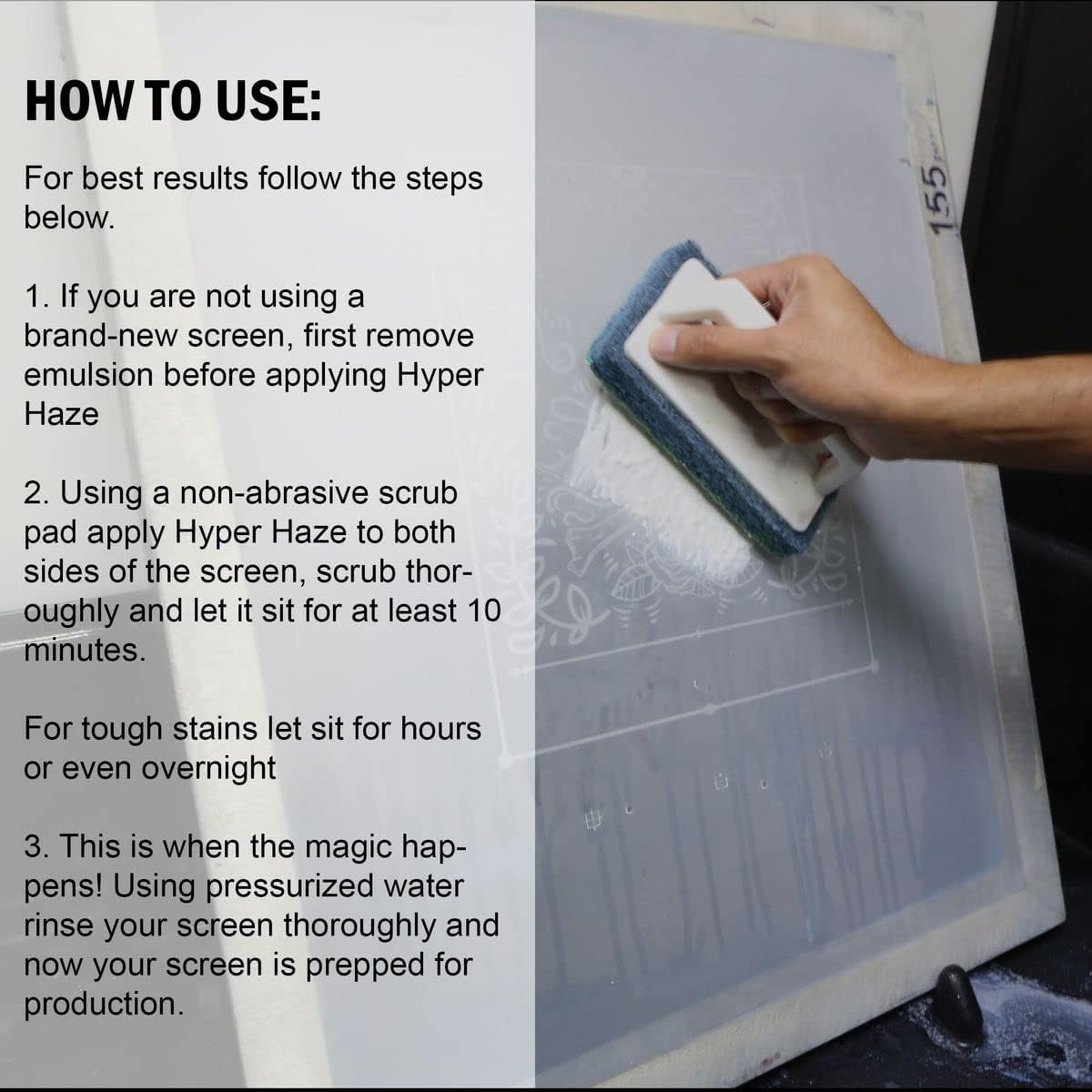 HOW TO USE:

For best results follow the steps below.

1. If you are not using a brand-new screen, first remove emulsion before applying Hyper Haze

2. Using a non-abrasive scrub pad apply Hyper Haze to both sides of the screen, scrub thoroughly and let it sit for at least 10 minutes.

For tough stains let sit for hours or even overnight

3. This is when the magic happens! Using pressurized water rinse your screen thoroughly and now your screen is prepped for production.

155