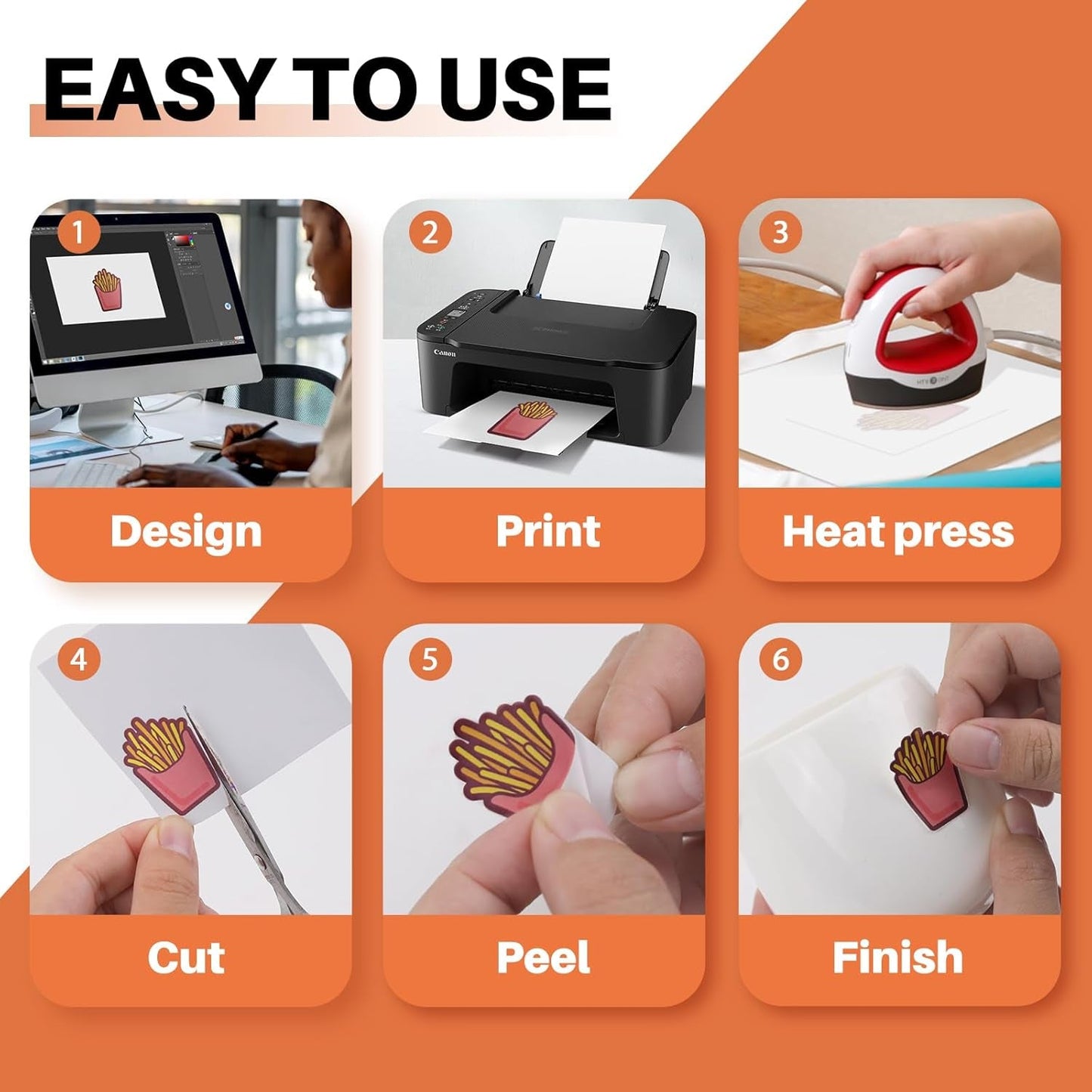 EASY TO USE

1
Design

2
Canon
Print

3
Heat press

4
Cut

5
Peel

6
Finish