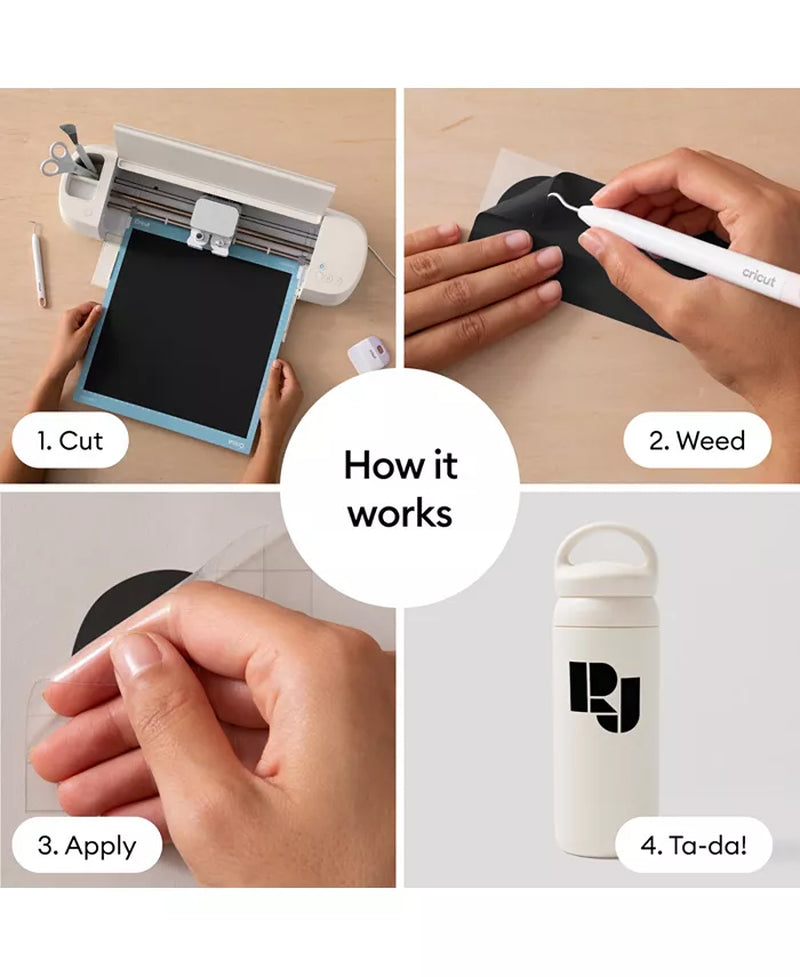 1. Cut

cricut

2. Weed

How it works

3. Apply

RJ

4. Ta-da!