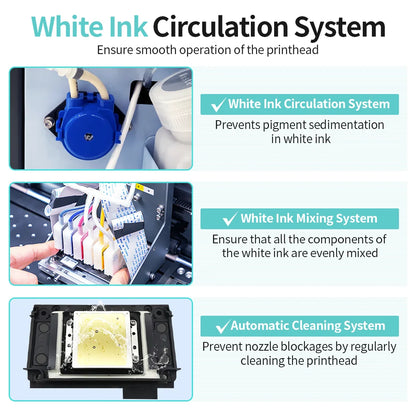 White Ink Circulation System
Ensure smooth operation of the printhead

✓ White Ink Circulation System
Prevents pigment sedimentation in white ink

✓ White Ink Mixing System
Ensure that all the components of the white ink are evenly mixed

✓ Automatic Cleaning System
Prevent nozzle blockages by regularly cleaning the printhead