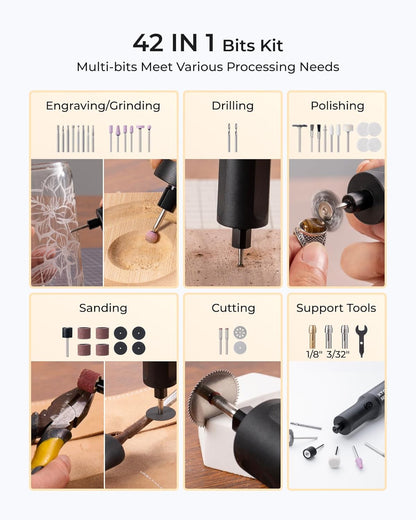 42 IN 1 Bits Kit
Multi-bits Meet Various Processing Needs

Engraving/Grinding

Drilling

Polishing

Sanding

Cutting

Support Tools

1/8" 3/32"