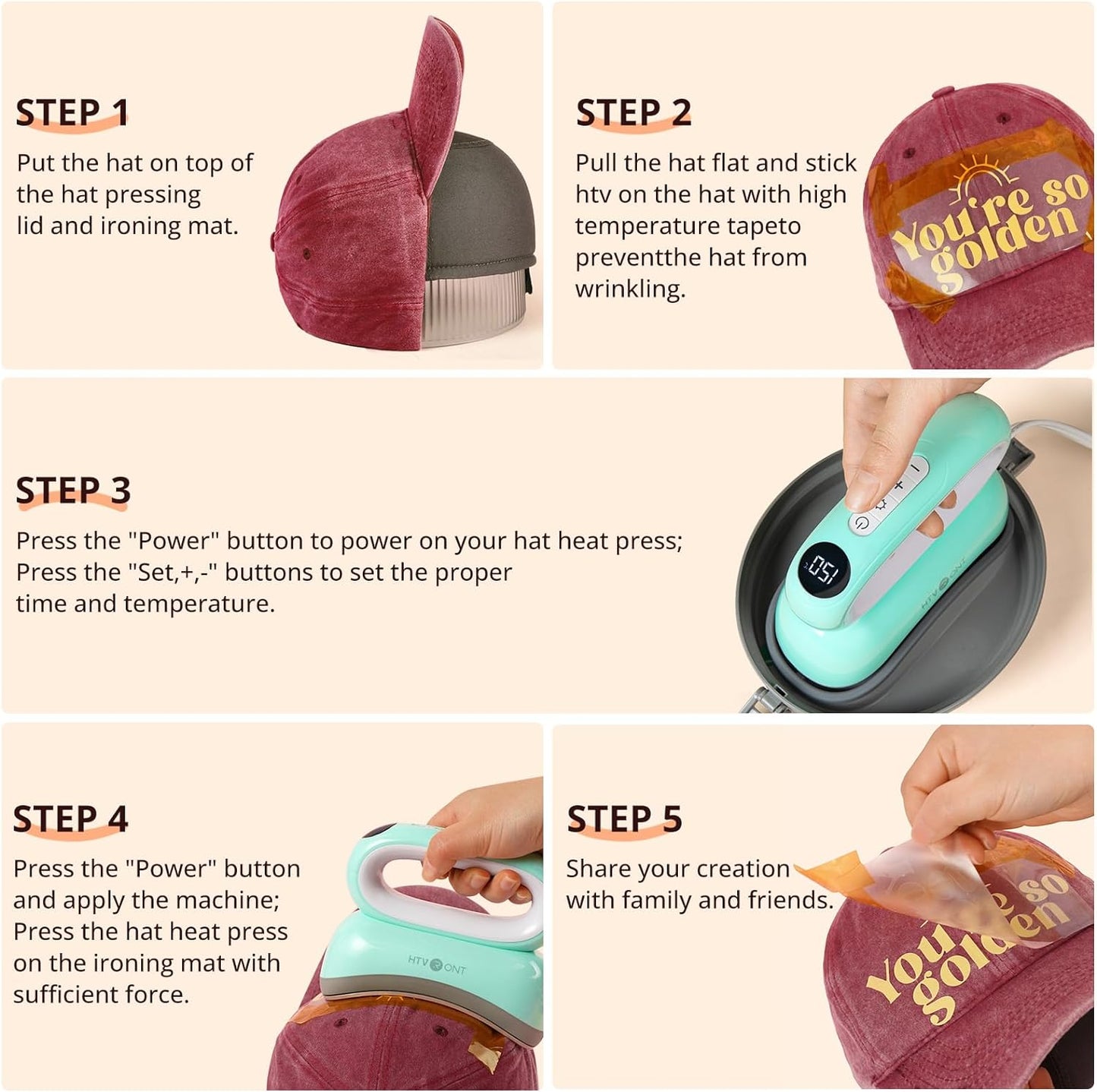 STEP 1

Put the hat on top of the hat pressing lid and ironing mat.

STEP 2

Pull the hat flat and stick htv on the hat with high temperature tapeto preventthe hat from wrinkling.

You're so golden

STEP 3

Press the "Power" button to power on your hat heat press; Press the "Set,+,-" buttons to set the proper time and temperature.

150

HTVRONT

STEP 4

Press the "Power" button and apply the machine; Press the hat heat press on the ironing mat with sufficient force.

HTVRONT

STEP 5

Share your creation with family and friends.

You're so golden