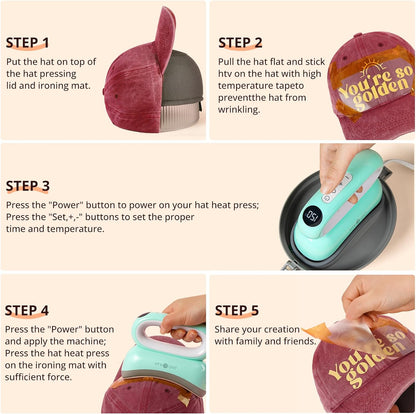 STEP 1
Put the hat on top of the hat pressing lid and ironing mat.

STEP 2
Pull the hat flat and stick htv on the hat with high temperature tapeto preventthe hat from wrinkling.

You're so golden

STEP 3
Press the "Power" button to power on your hat heat press; Press the "Set,+,-" buttons to set the proper time and temperature.

150

STEP 4
Press the "Power" button and apply the machine; Press the hat heat press on the ironing mat with sufficient force.

STEP 5
Share your creation with family and friends.

You're so golden