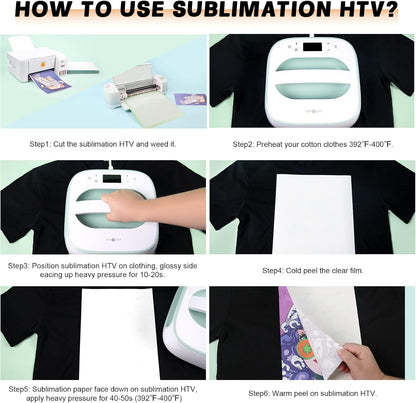 HOW TO USE SUBLIMATION HTV?

Step1: Cut the sublimation HTV and weed it.

Step2: Preheat your cotton clothes 392°F-400°F.

Step3: Position sublimation HTV on clothing, glossy side eacing up heavy pressure for 10-20s.

Step4: Cold peel the clear film.

Step5: Sublimation paper face down on sublimation HTV, apply heavy pressure for 40-50s (392°F-400°F)

Step6: Warm peel on sublimation HTV.