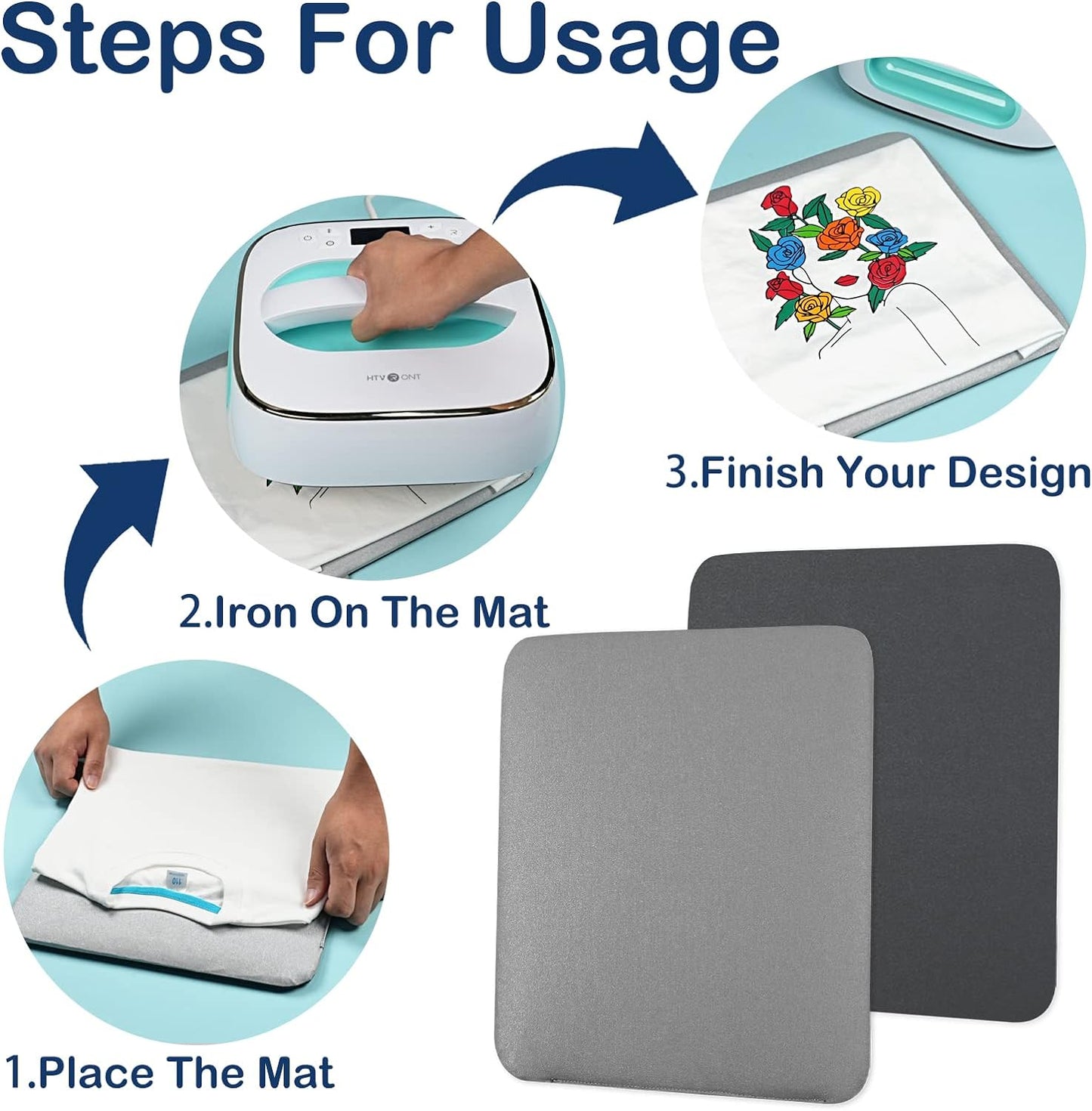 Steps For Usage

HTVRONT

3.Finish Your Design

2.Iron On The Mat

110

1.Place The Mat