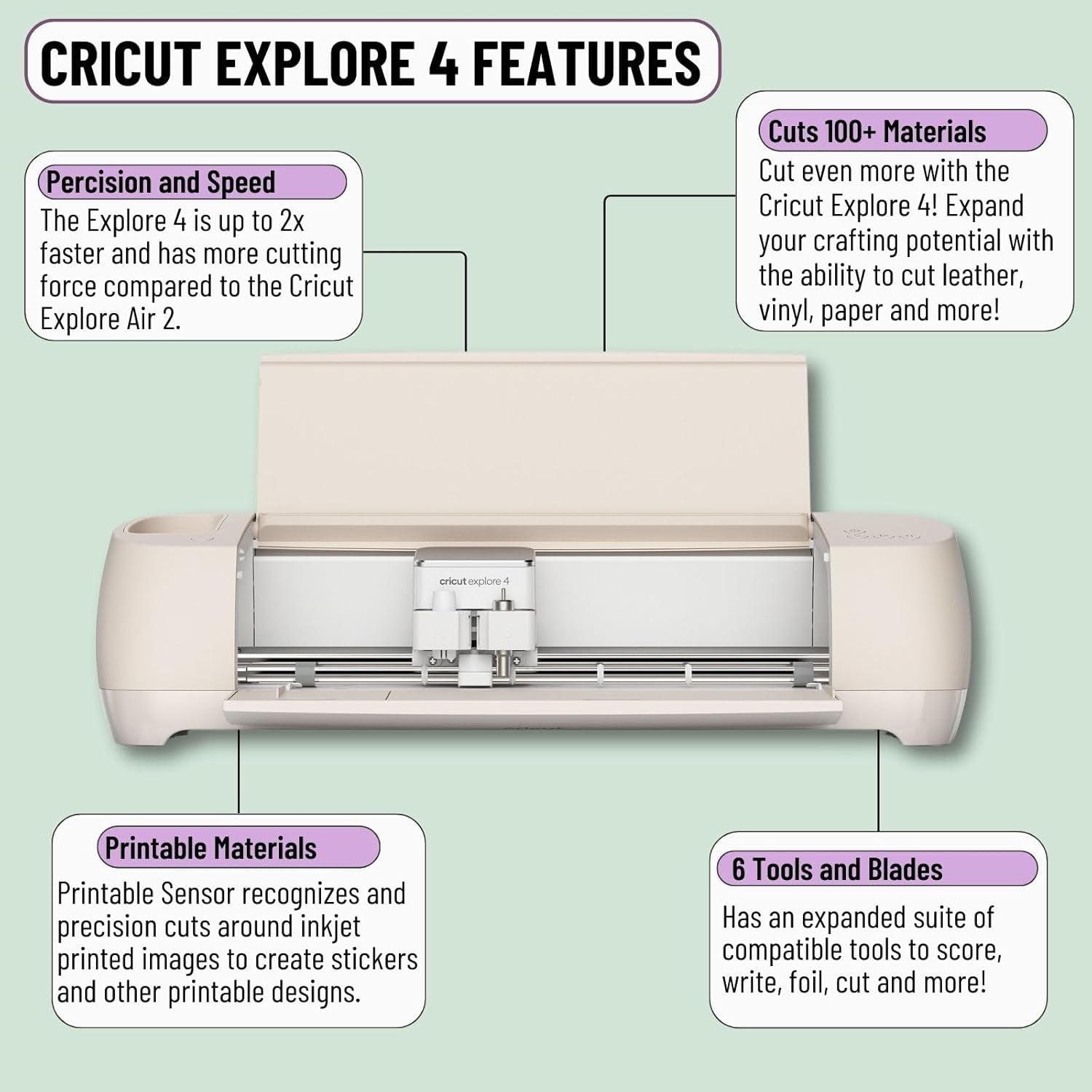 CRICUT EXPLORE 4 FEATURES

Percision and Speed
The Explore 4 is up to 2x faster and has more cutting force compared to the Cricut Explore Air 2.

Cuts 100+ Materials
Cut even more with the Cricut Explore 4! Expand your crafting potential with the ability to cut leather, vinyl, paper and more!

cricut explore 4

Printable Materials
Printable Sensor recognizes and precision cuts around inkjet printed images to create stickers and other printable designs.

6 Tools and Blades
Has an expanded suite of compatible tools to score, write, foil, cut and more!