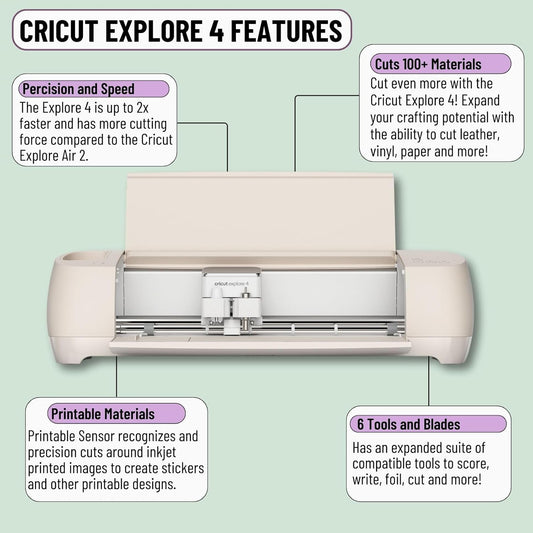 CRICUT EXPLORE 4 FEATURES

Percision and Speed
The Explore 4 is up to 2x faster and has more cutting force compared to the Cricut Explore Air 2.

Cuts 100+ Materials
Cut even more with the Cricut Explore 4! Expand your crafting potential with the ability to cut leather, vinyl, paper and more!

cricut explore 4

Printable Materials
Printable Sensor recognizes and precision cuts around inkjet printed images to create stickers and other printable designs.

6 Tools and Blades
Has an expanded suite of compatible tools to score, write, foil, cut and more!