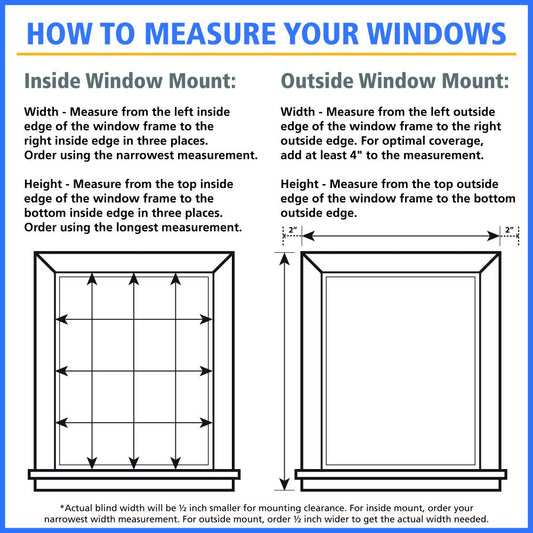 HOW TO MEASURE YOUR WINDOWS

Inside Window Mount:

Width - Measure from the left inside edge of the window frame to the right inside edge in three places. Order using the narrowest measurement.

Height - Measure from the top inside edge of the window frame to the bottom inside edge in three places. Order using the longest measurement.

Outside Window Mount:

Width - Measure from the left outside edge of the window frame to the right outside edge. For optimal coverage, add at least 4" to the measurement.

Height - Measure from the top outside edge of the window frame to the bottom outside edge.

2"

2"

*Actual blind width will be ½ inch smaller for mounting clearance. For inside mount, order your narrowest width measurement. For outside mount, order ½ inch wider to get the actual width needed.