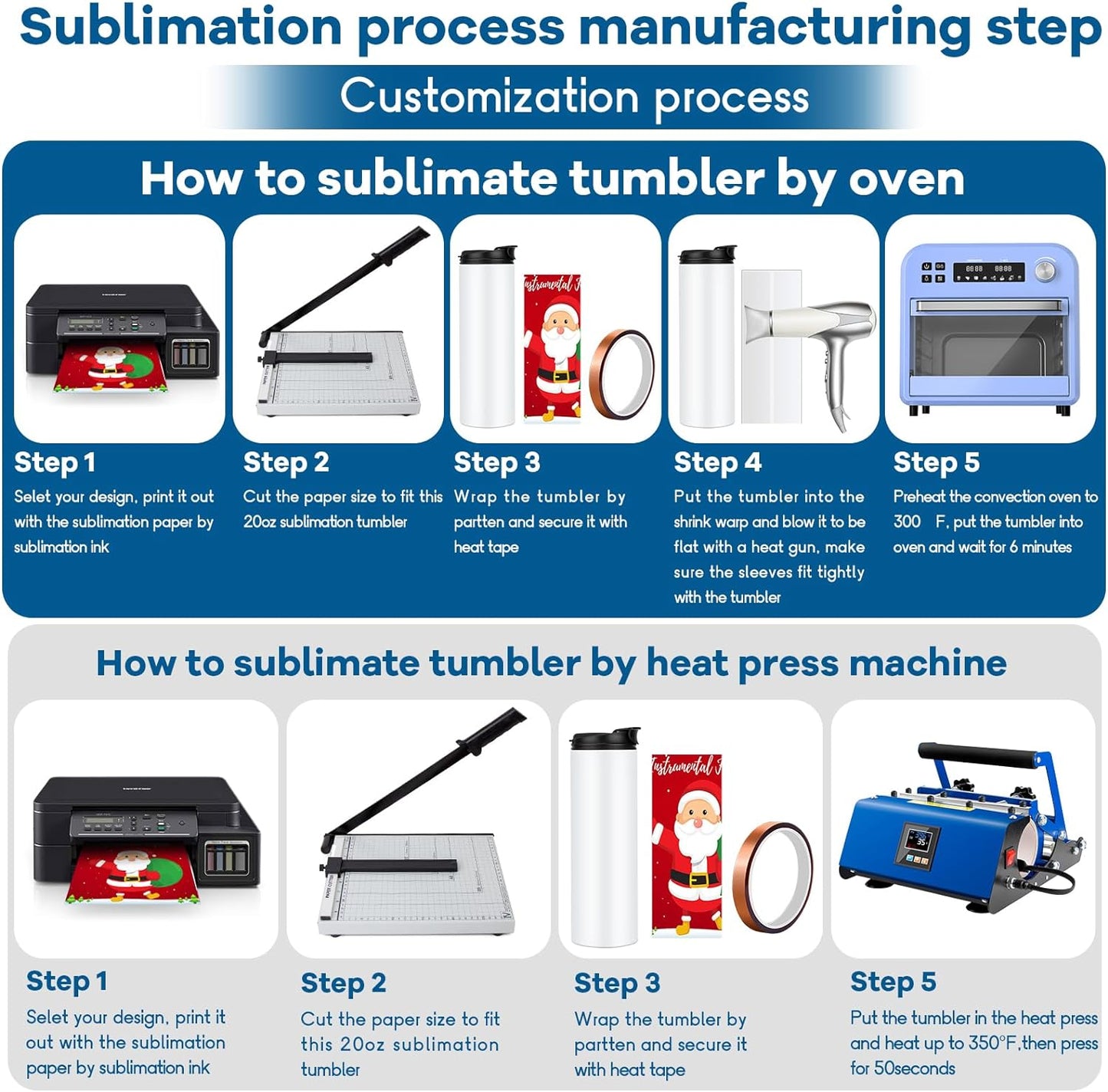 Sublimation process manufacturing step

Customization process

How to sublimate tumbler by oven

Step 1
Selet your design, print it out with the sublimation paper by sublimation ink

Step 2
Cut the paper size to fit this 20oz sublimation tumbler

Step 3
Wrap the tumbler by partten and secure it with heat tape

Step 4
Put the tumbler into the shrink warp and blow it to be flat with a heat gun, make sure the sleeves fit tightly with the tumbler

Step 5
Preheat the convection oven to 300 F, put the tumbler into oven and wait for 6 minutes

How to sublimate tumbler by heat press machine

Step 1
Selet your design, print it out with the sublimation paper by sublimation ink

Step 2
Cut the paper size to fit this 20oz sublimation tumbler

Step 3
Wrap the tumbler by partten and secure it with heat tape

Step 5
Put the tumbler in the heat press and heat up to 350°F,then press for 50seconds