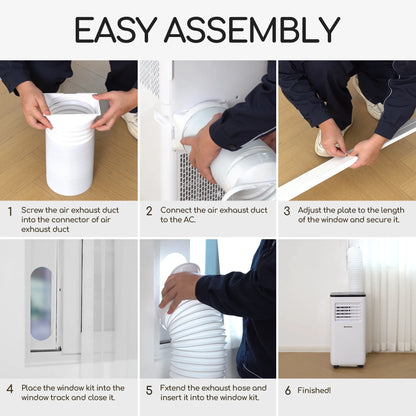 EASY ASSEMBLY

1 Screw the air exhaust duct into the connector of air exhaust duct

2 Connect the air exhaust duct to the AC.

3 Adjust the plate to the length of the window and secure it.

4 Place the window kit into the window track and close it.

5 Extend the exhaust hose and insert it into the window kit.

6 Finished!