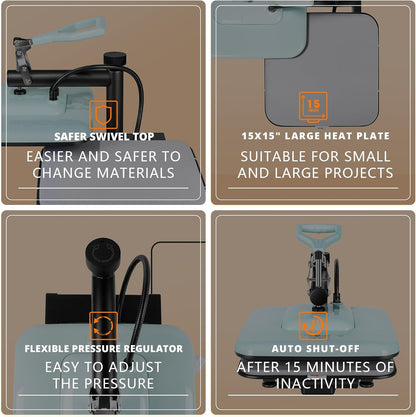 SAFER SWIVEL TOP
EASIER AND SAFER TO CHANGE MATERIALS

15
INCH
15X15" LARGE HEAT PLATE
SUITABLE FOR SMALL AND LARGE PROJECTS

FLEXIBLE PRESSURE REGULATOR
EASY TO ADJUST THE PRESSURE

AUTO SHUT-OFF
AFTER 15 MINUTES OF INACTIVITY