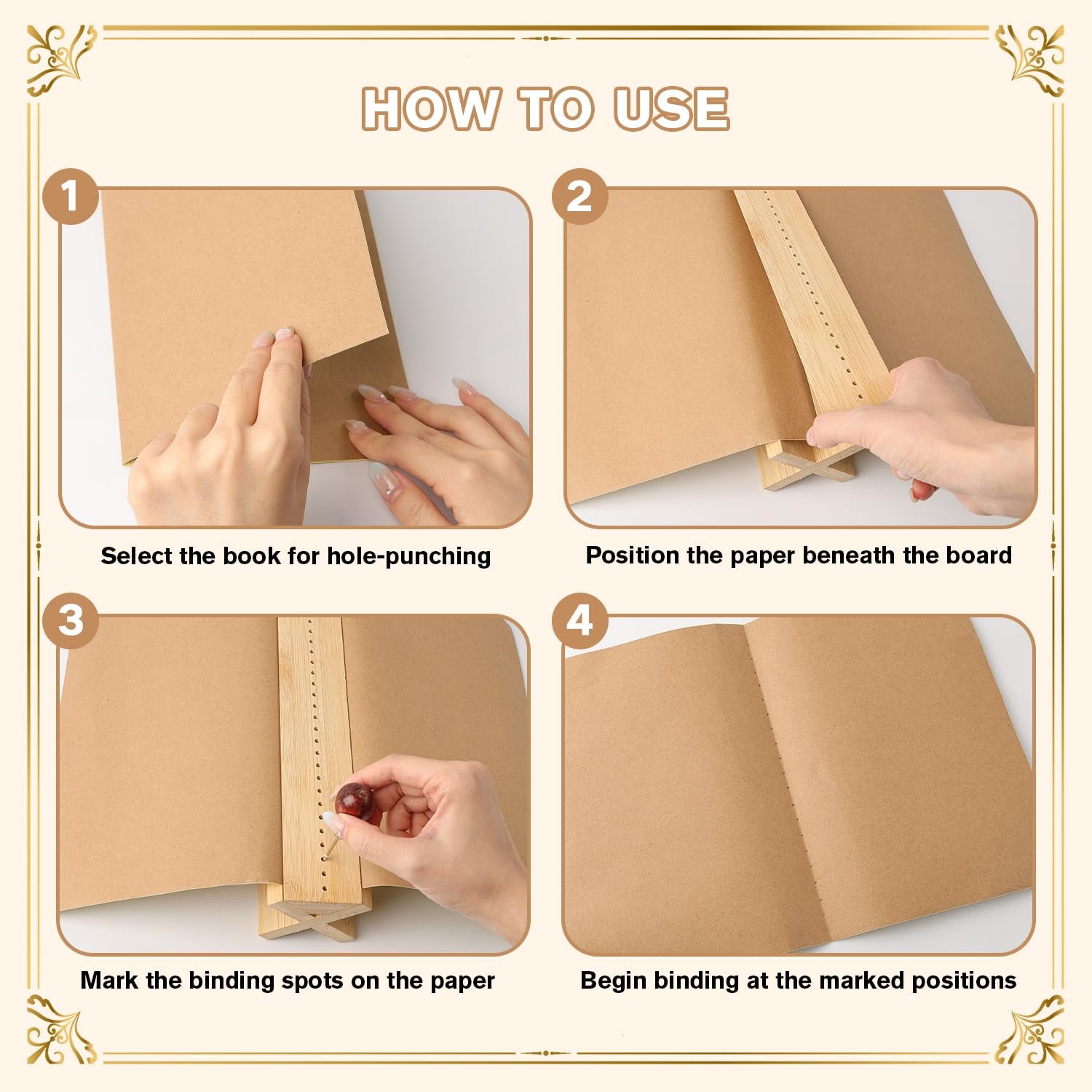 HOW TO USE

1

Select the book for hole-punching

2

Position the paper beneath the board

3

Mark the binding spots on the paper

4

Begin binding at the marked positions