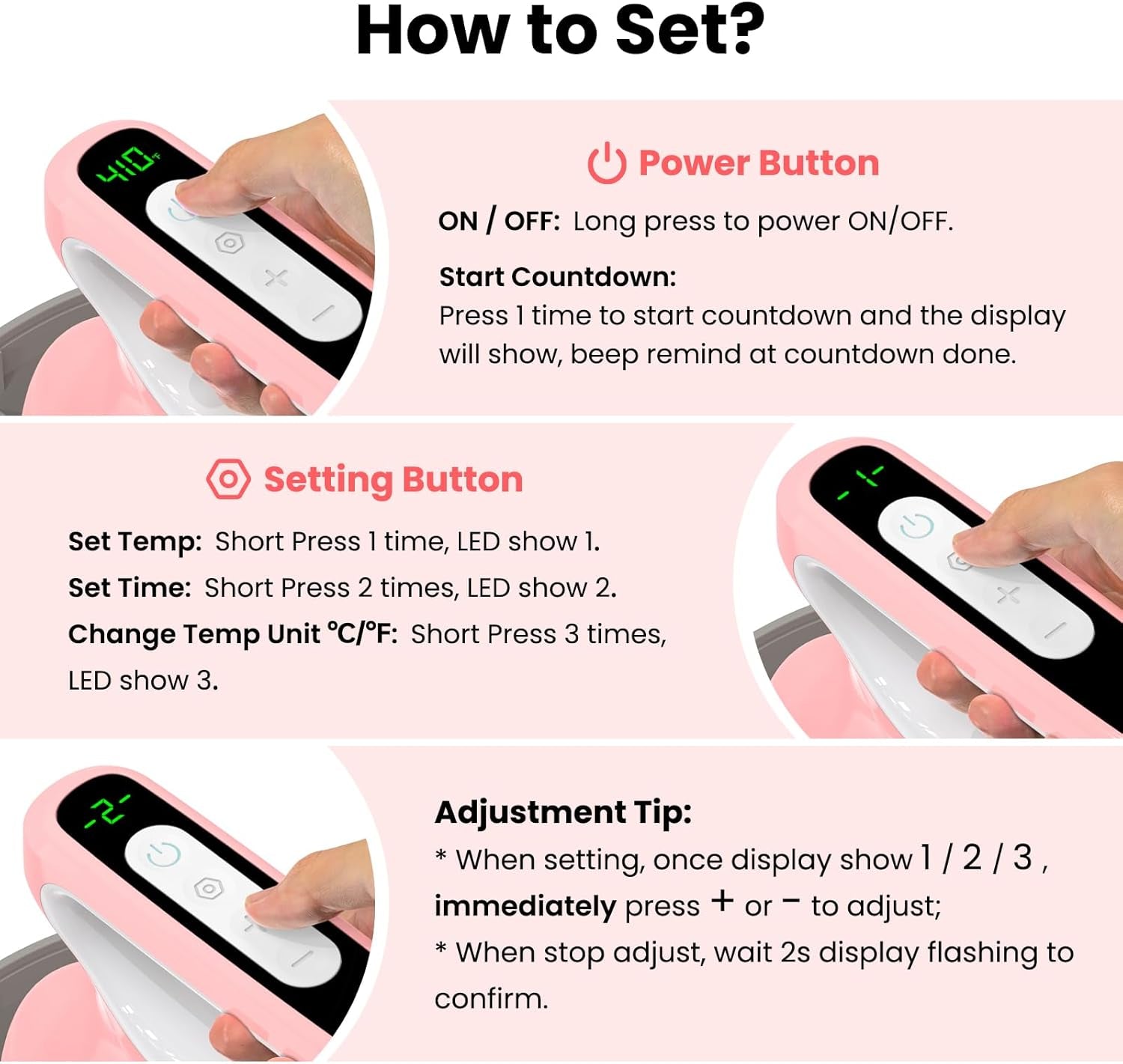 How to Set?

410°F

Power Button

ON / OFF: Long press to power ON/OFF.

Start Countdown:
Press 1 time to start countdown and the display will show, beep remind at countdown done.

Setting Button

Set Temp: Short Press 1 time, LED show 1.

Set Time: Short Press 2 times, LED show 2.

Change Temp Unit °C/°F: Short Press 3 times, LED show 3.

-1-

-2-

Adjustment Tip:
* When setting, once display show 1 / 2 / 3 , immediately press + or − to adjust;
* When stop adjust, wait 2s display flashing to confirm.