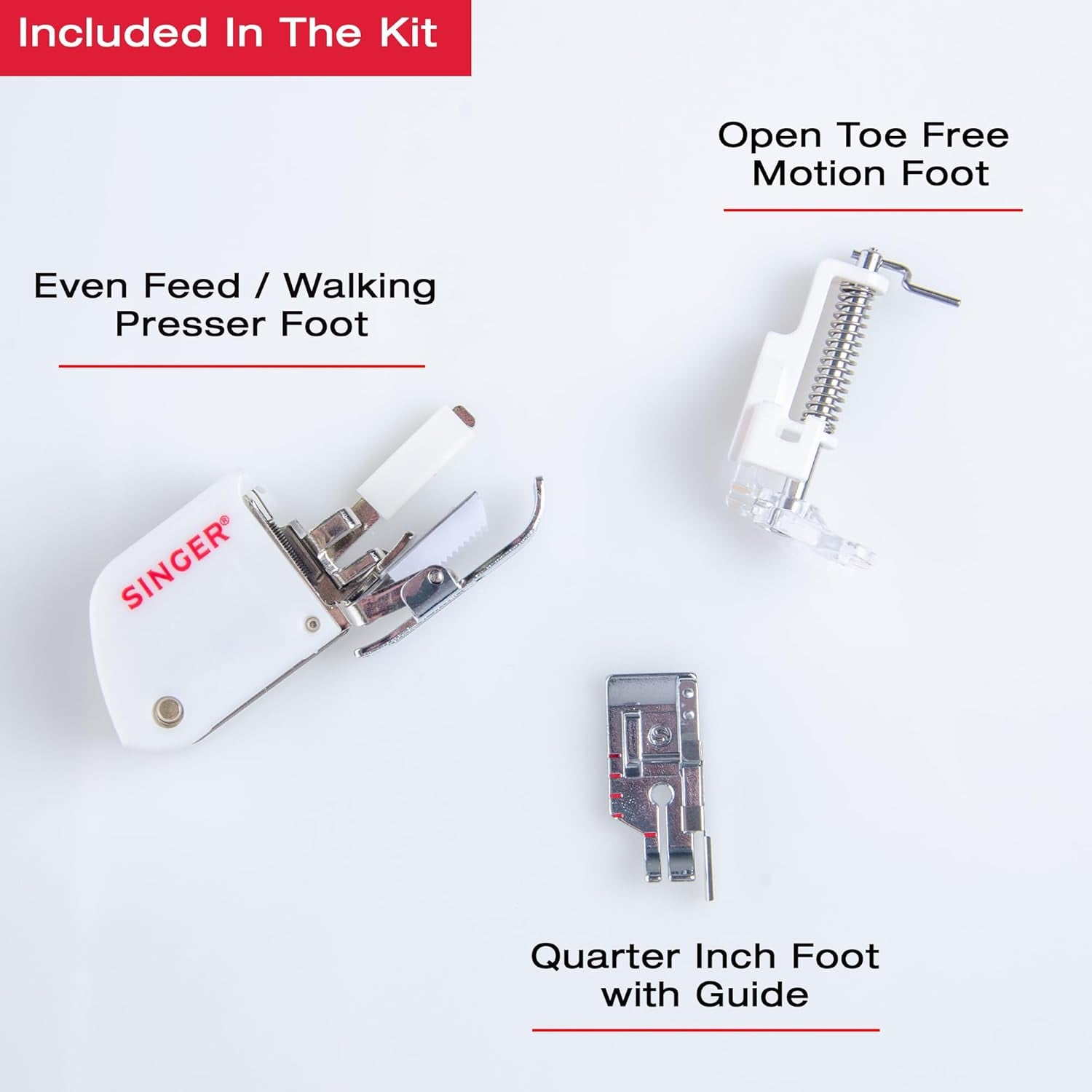 Included In The Kit

Open Toe Free Motion Foot

Even Feed / Walking Presser Foot

SINGER®

S

Quarter Inch Foot with Guide