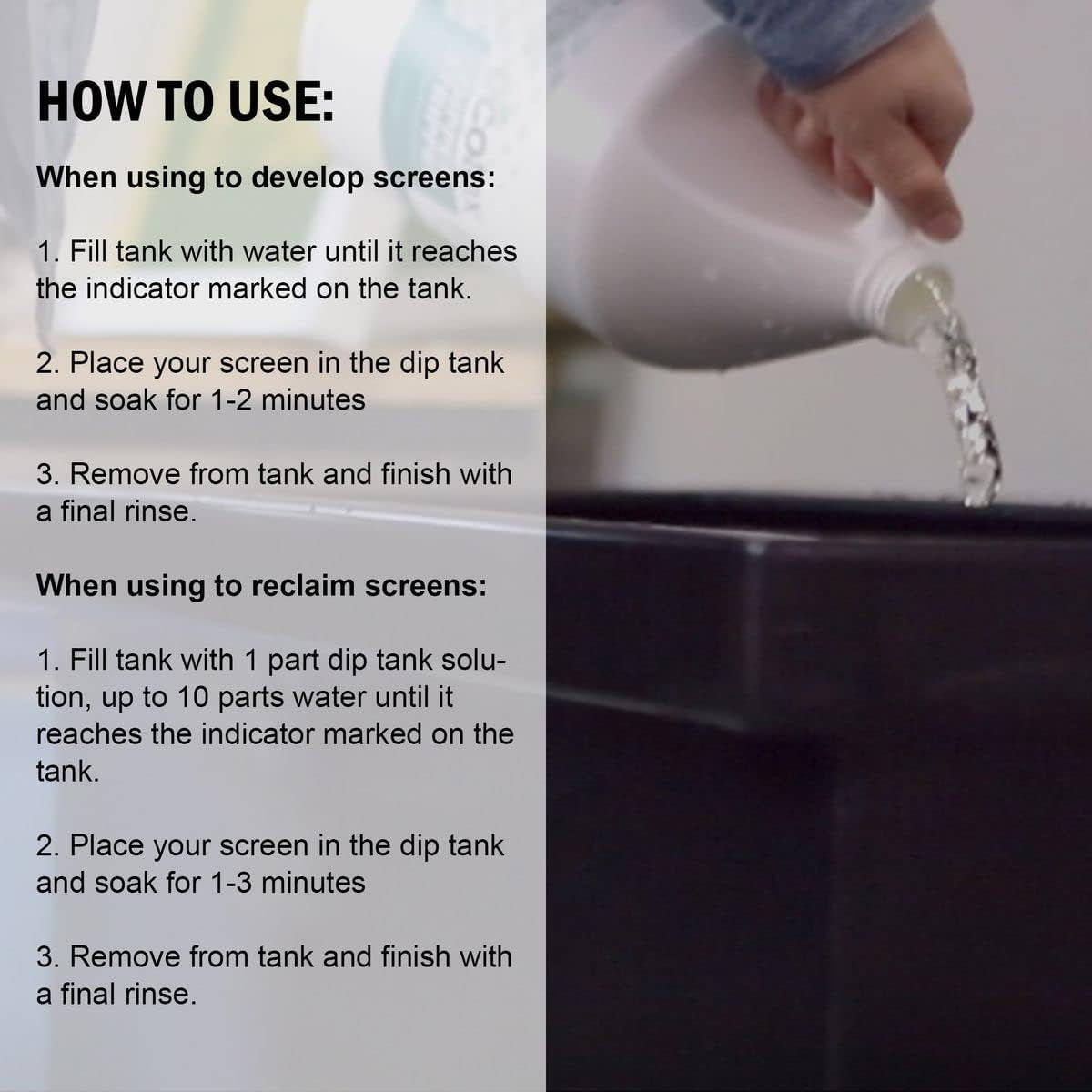 HOW TO USE:

When using to develop screens:

1. Fill tank with water until it reaches the indicator marked on the tank.

2. Place your screen in the dip tank and soak for 1-2 minutes

3. Remove from tank and finish with a final rinse.

When using to reclaim screens:

1. Fill tank with 1 part dip tank solution, up to 10 parts water until it reaches the indicator marked on the tank.

2. Place your screen in the dip tank and soak for 1-3 minutes

3. Remove from tank and finish with a final rinse.