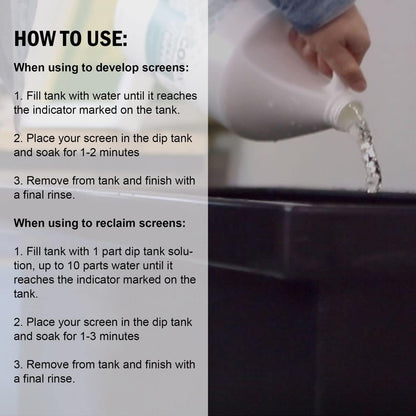 HOW TO USE:

When using to develop screens:

1. Fill tank with water until it reaches the indicator marked on the tank.

2. Place your screen in the dip tank and soak for 1-2 minutes

3. Remove from tank and finish with a final rinse.

When using to reclaim screens:

1. Fill tank with 1 part dip tank solution, up to 10 parts water until it reaches the indicator marked on the tank.

2. Place your screen in the dip tank and soak for 1-3 minutes

3. Remove from tank and finish with a final rinse.