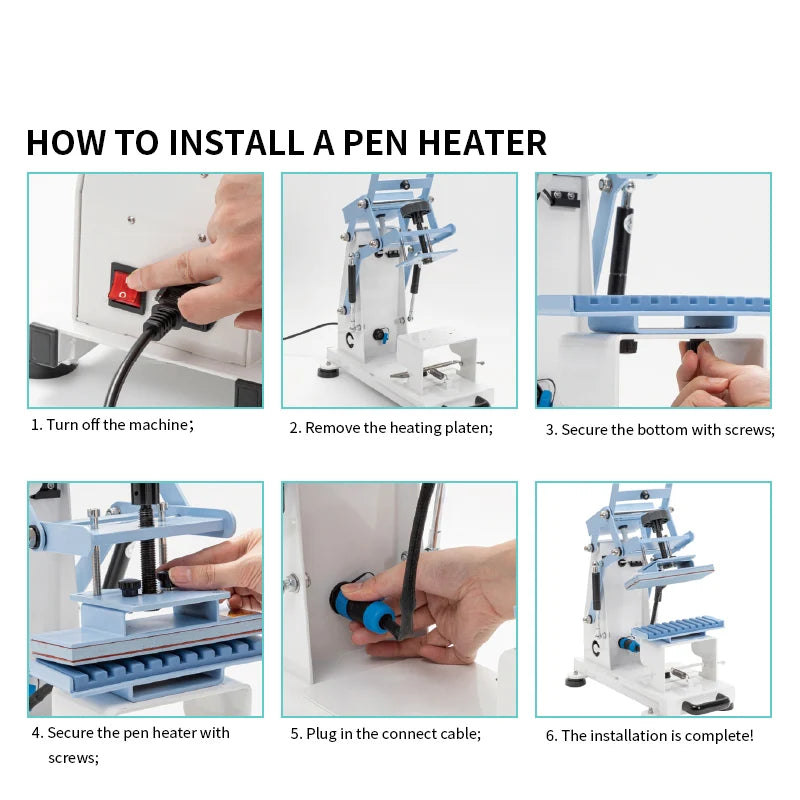 HOW TO INSTALL A PEN HEATER

1. Turn off the machine;

2. Remove the heating platen;

3. Secure the bottom with screws;

4. Secure the pen heater with screws;

5. Plug in the connect cable;

6. The installation is complete!