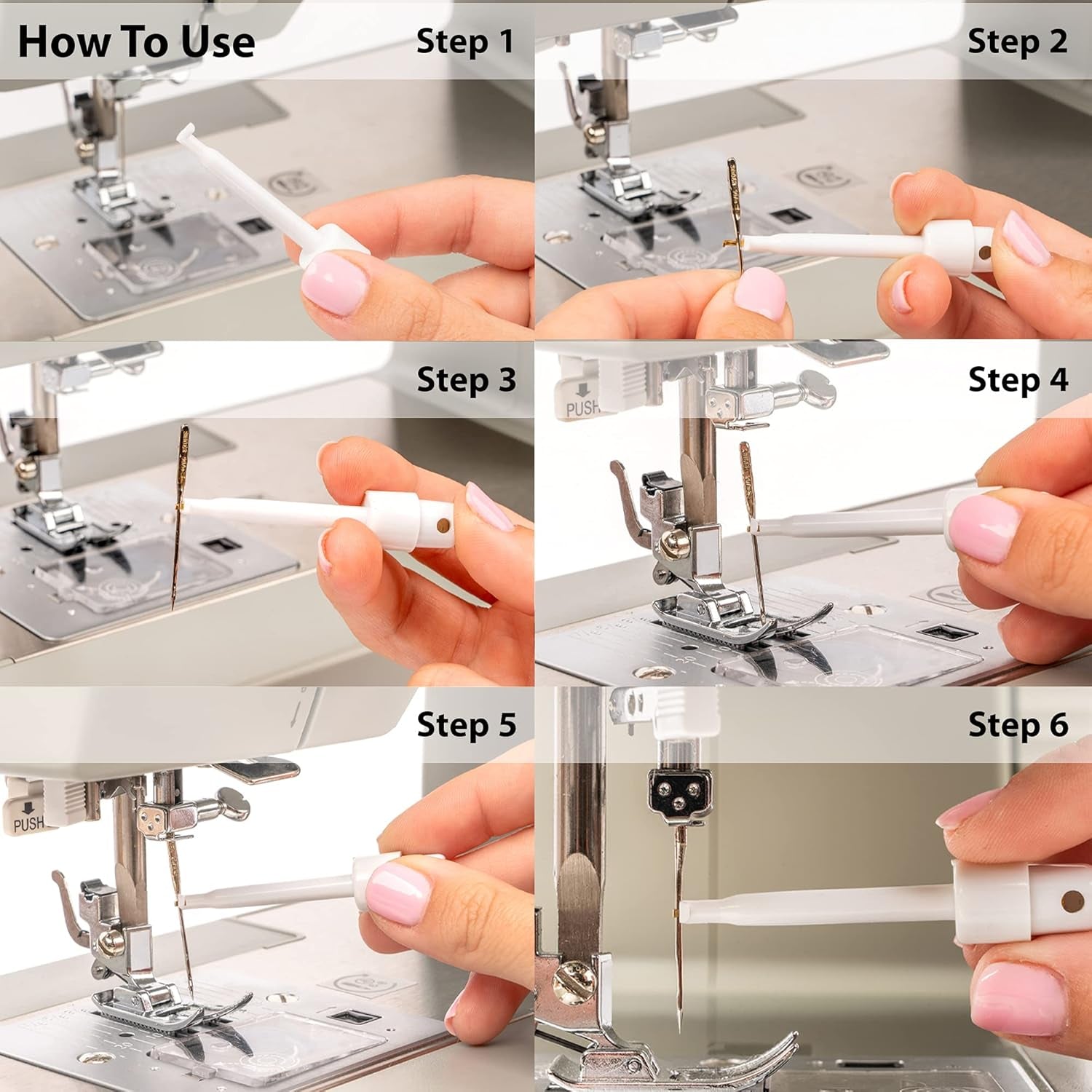 How To Use

Step 1

Step 2

Step 3

Step 4

PUSH

Step 5

PUSH

Step 6