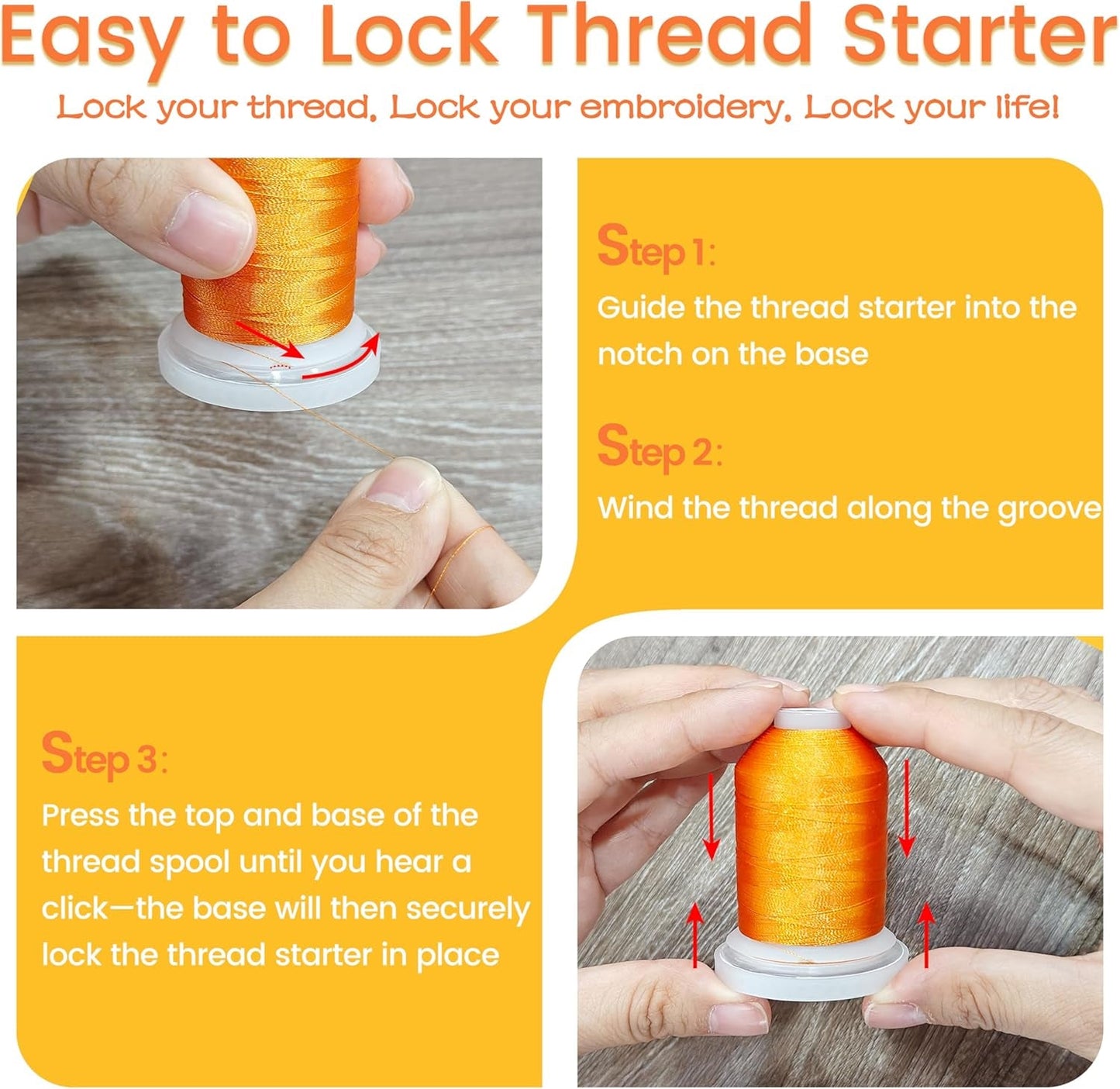 Easy to Lock Thread Starter

Lock your thread, Lock your embroidery, Lock your life!

Step 1:

Guide the thread starter into the notch on the base

Step 2:

Wind the thread along the groove

Step 3:

Press the top and base of the thread spool until you hear a click—the base will then securely lock the thread starter in place