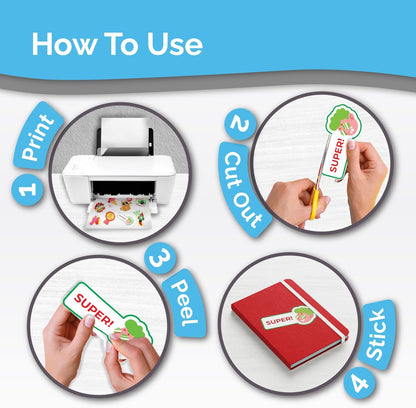 How To Use

1 Print

2 Cut Out

SUPER!

3 Peel

SUPER!

4 Stick

SUPER!