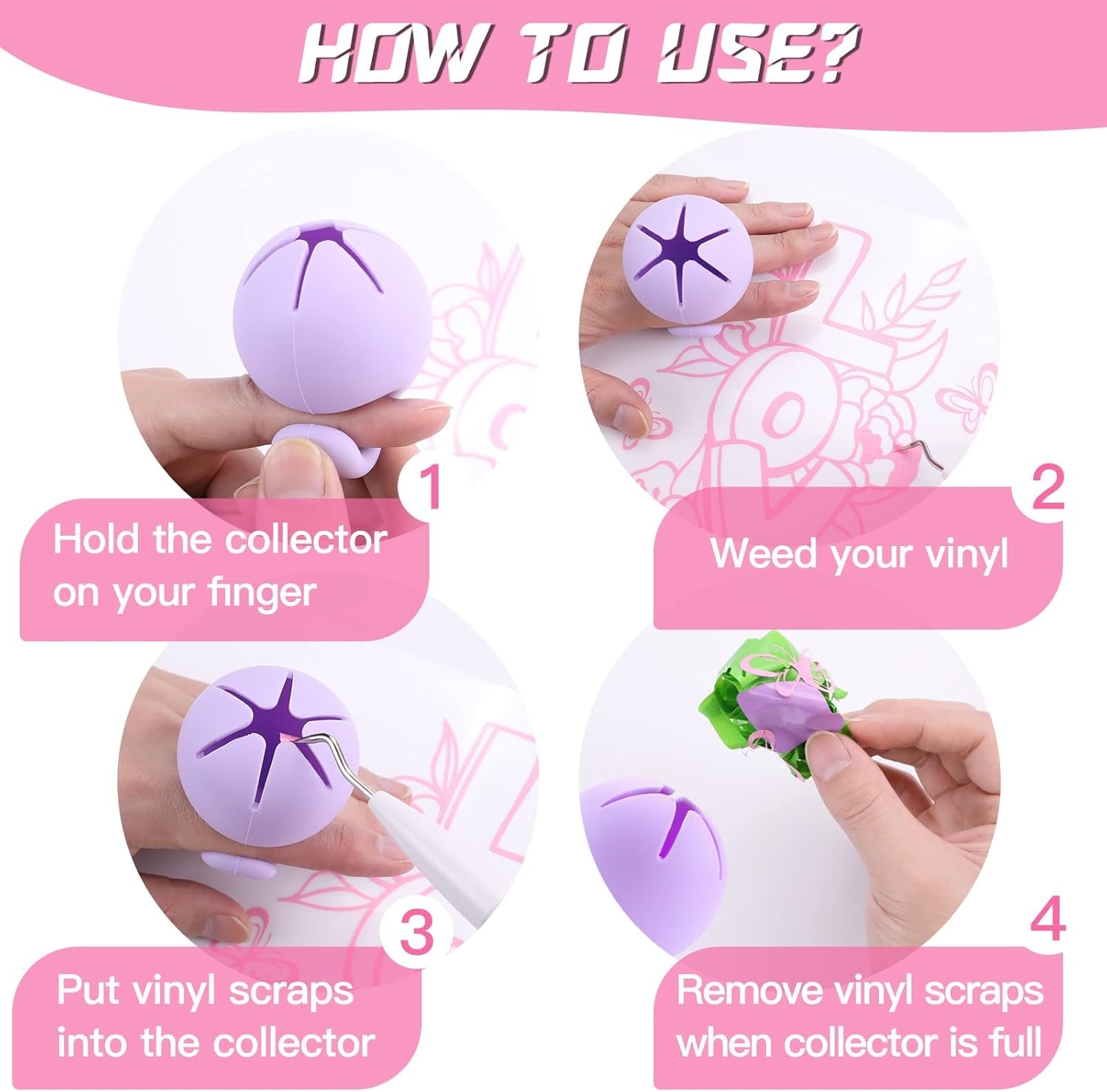 HOW TO USE?

1
Hold the collector on your finger

2
Weed your vinyl

3
Put vinyl scraps into the collector

4
Remove vinyl scraps when collector is full