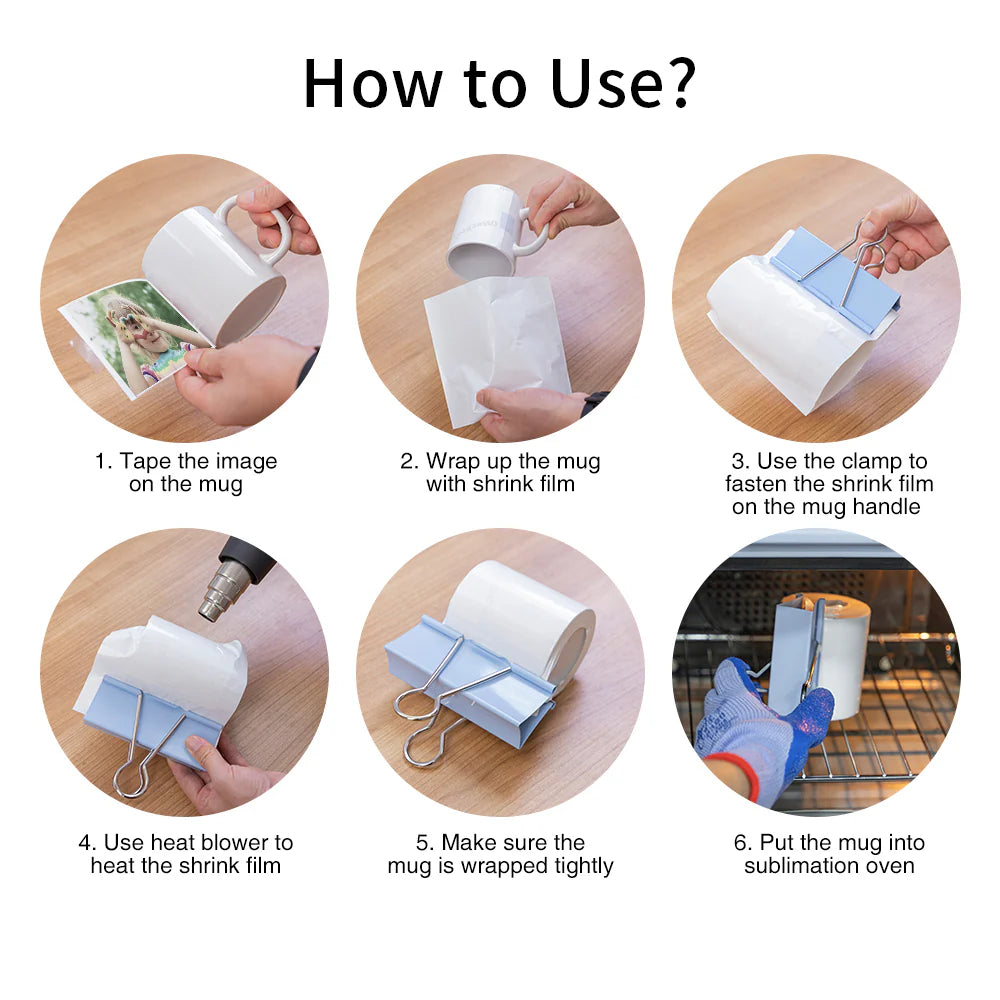 How to Use?

1. Tape the image on the mug

2. Wrap up the mug with shrink film

3. Use the clamp to fasten the shrink film on the mug handle

4. Use heat blower to heat the shrink film

5. Make sure the mug is wrapped tightly

6. Put the mug into sublimation oven