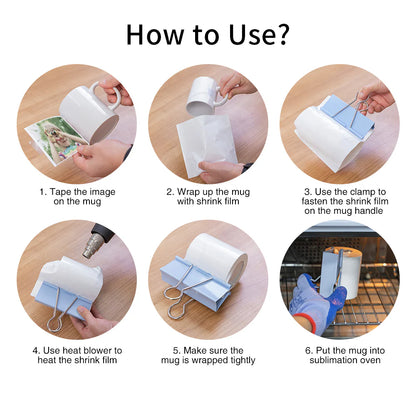 How to Use?

1. Tape the image on the mug

2. Wrap up the mug with shrink film

3. Use the clamp to fasten the shrink film on the mug handle

4. Use heat blower to heat the shrink film

5. Make sure the mug is wrapped tightly

6. Put the mug into sublimation oven