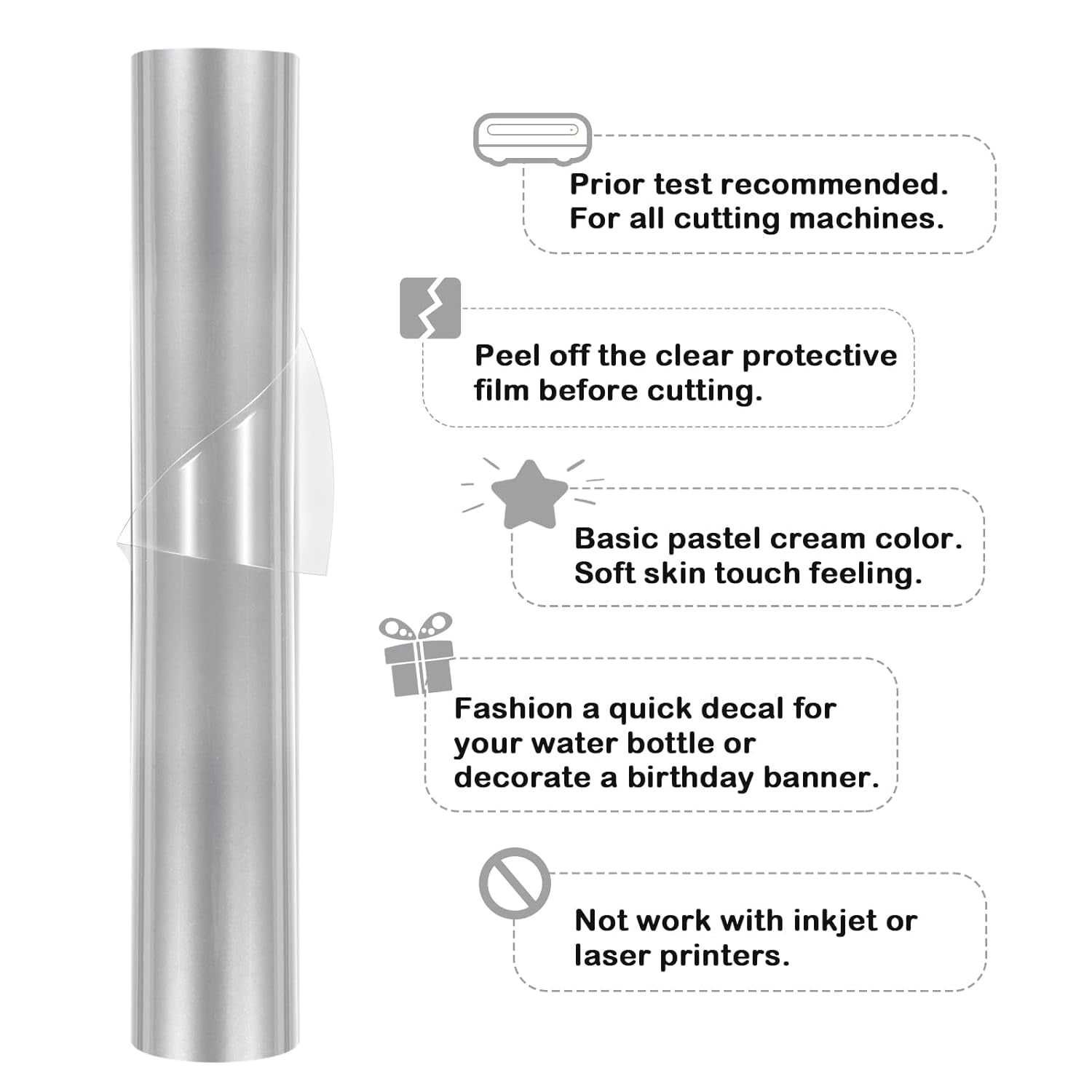 Prior test recommended. For all cutting machines.

Peel off the clear protective film before cutting.

Basic pastel cream color. Soft skin touch feeling.

Fashion a quick decal for your water bottle or decorate a birthday banner.

Not work with inkjet or laser printers.