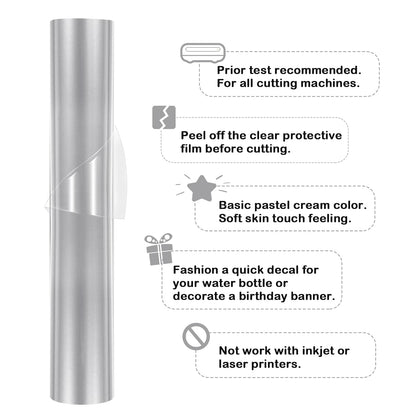 Prior test recommended.
For all cutting machines.

Peel off the clear protective film before cutting.

Basic pastel cream color.
Soft skin touch feeling.

Fashion a quick decal for your water bottle or decorate a birthday banner.

Not work with inkjet or laser printers.