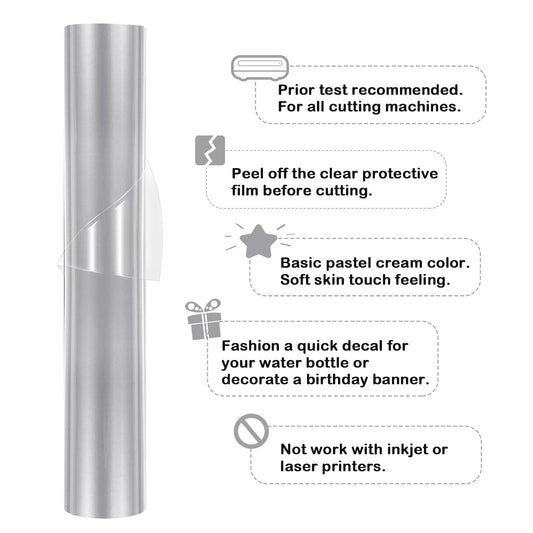 Prior test recommended.
For all cutting machines.

Peel off the clear protective film before cutting.

Basic pastel cream color.
Soft skin touch feeling.

Fashion a quick decal for your water bottle or decorate a birthday banner.

Not work with inkjet or laser printers.