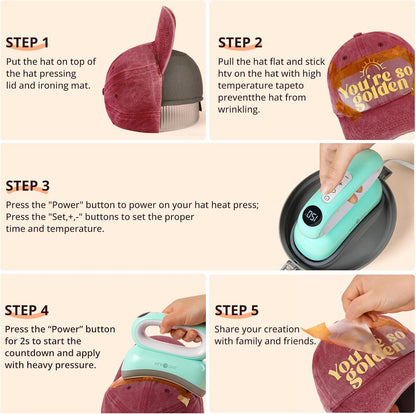 STEP 1

Put the hat on top of the hat pressing lid and ironing mat.

STEP 2

Pull the hat flat and stick htv on the hat with high temperature tapeto preventthe hat from wrinkling.

You're so golden

STEP 3

Press the "Power" button to power on your hat heat press; Press the "Set,+,-" buttons to set the proper time and temperature.

150

STEP 4

Press the "Power" button for 2s to start the countdown and apply with heavy pressure.

STEP 5

Share your creation with family and friends.

You're so golden