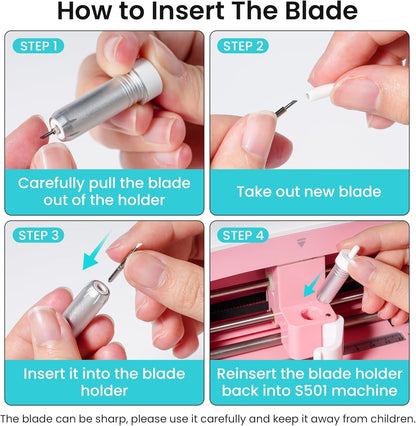 How to Insert The Blade

STEP 1

Carefully pull the blade out of the holder

STEP 2

Take out new blade

STEP 3

Insert it into the blade holder

STEP 4

Reinsert the blade holder back into S501 machine

The blade can be sharp, please use it carefully and keep it away from children.