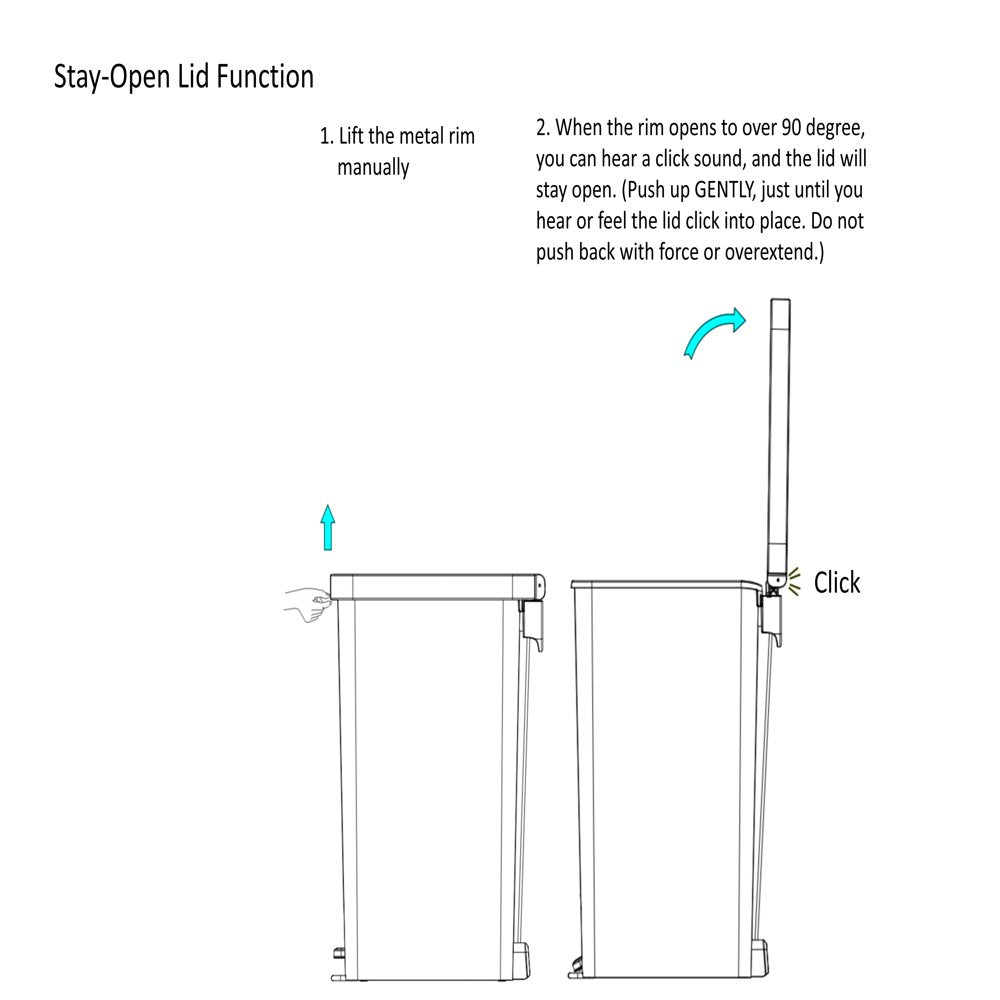 Stay-Open Lid Function

1. Lift the metal rim manually

2. When the rim opens to over 90 degree, you can hear a click sound, and the lid will stay open. (Push up GENTLY, just until you hear or feel the lid click into place. Do not push back with force or overextend.)

Click