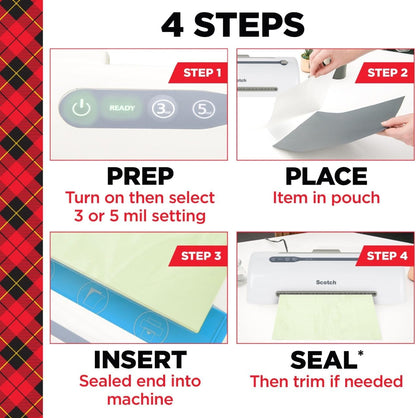 4 STEPS

STEP 1

READY 3 5

PREP
Turn on then select 3 or 5 mil setting

STEP 2

Scotch

PLACE
Item in pouch

STEP 3

INSERT
Sealed end into machine

STEP 4

Scotch

SEAL*
Then trim if needed