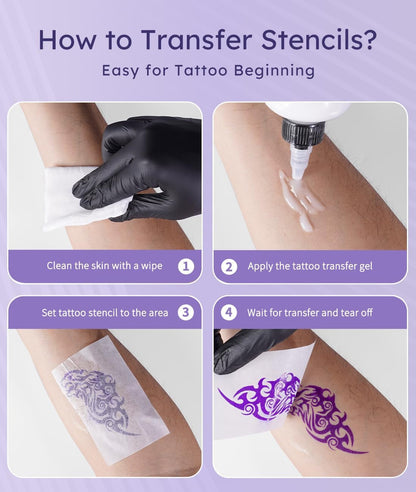 How to Transfer Stencils?

Easy for Tattoo Beginning

Clean the skin with a wipe 1

2 Apply the tattoo transfer gel

Set tattoo stencil to the area 3

4 Wait for transfer and tear off