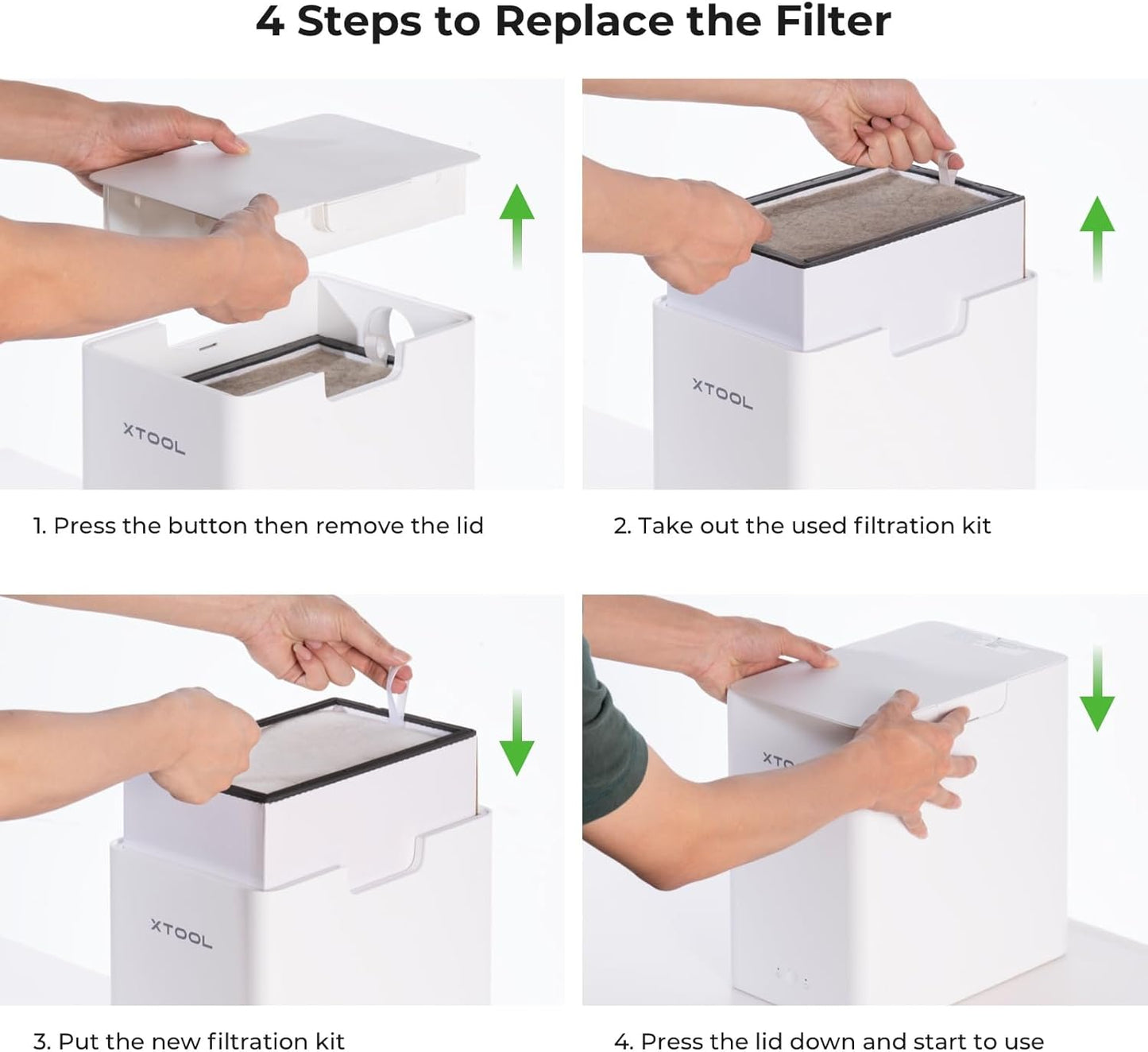 4 Steps to Replace the Filter

XTOOL

1. Press the button then remove the lid

XTOOL

2. Take out the used filtration kit

XTOOL

3. Put the new filtration kit

XTO

4. Press the lid down and start to use